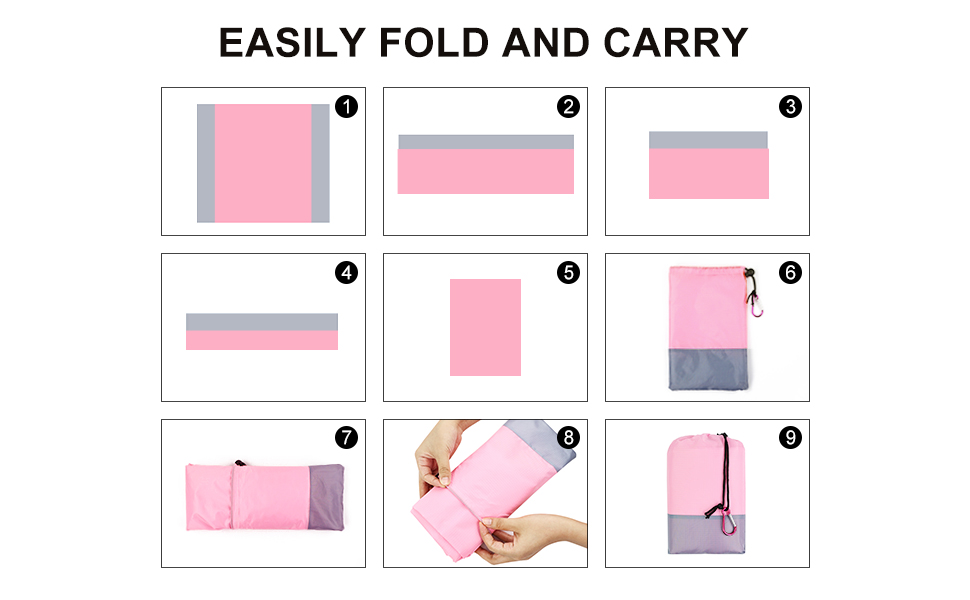 EASILY FOLD AND CARRY

1

2

3

4

5

6

7

8

9