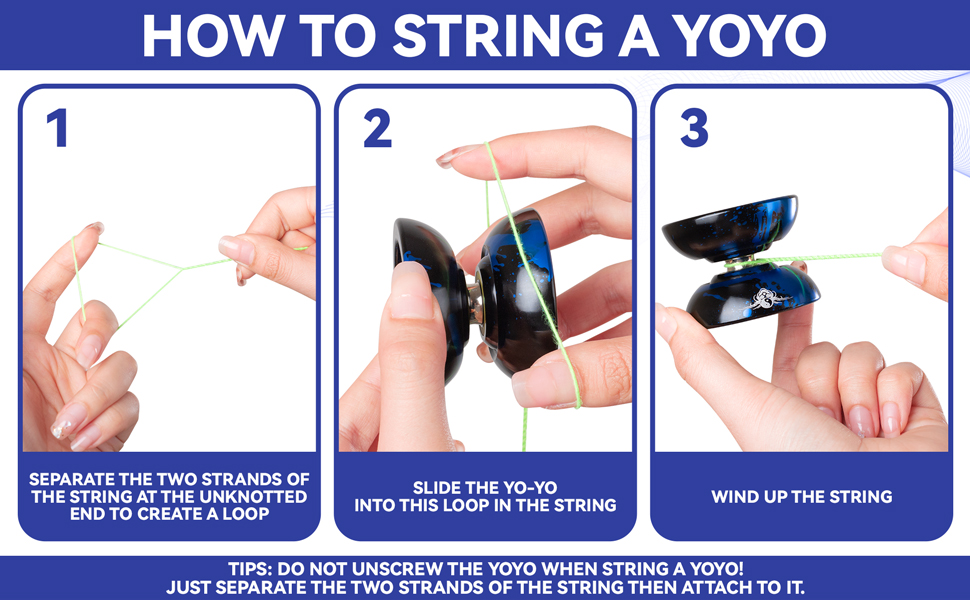 HOW TO STRING A YOYO

1

SEPARATE THE TWO STRANDS OF THE STRING AT THE UNKNOTTED END TO CREATE A LOOP

2

SLIDE THE YO-YO INTO THIS LOOP IN THE STRING

3

WIND UP THE STRING

TIPS: DO NOT UNSCREW THE YOYO WHEN STRING A YOYO!
JUST SEPARATE THE TWO STRANDS OF THE STRING THEN ATTACH TO IT.