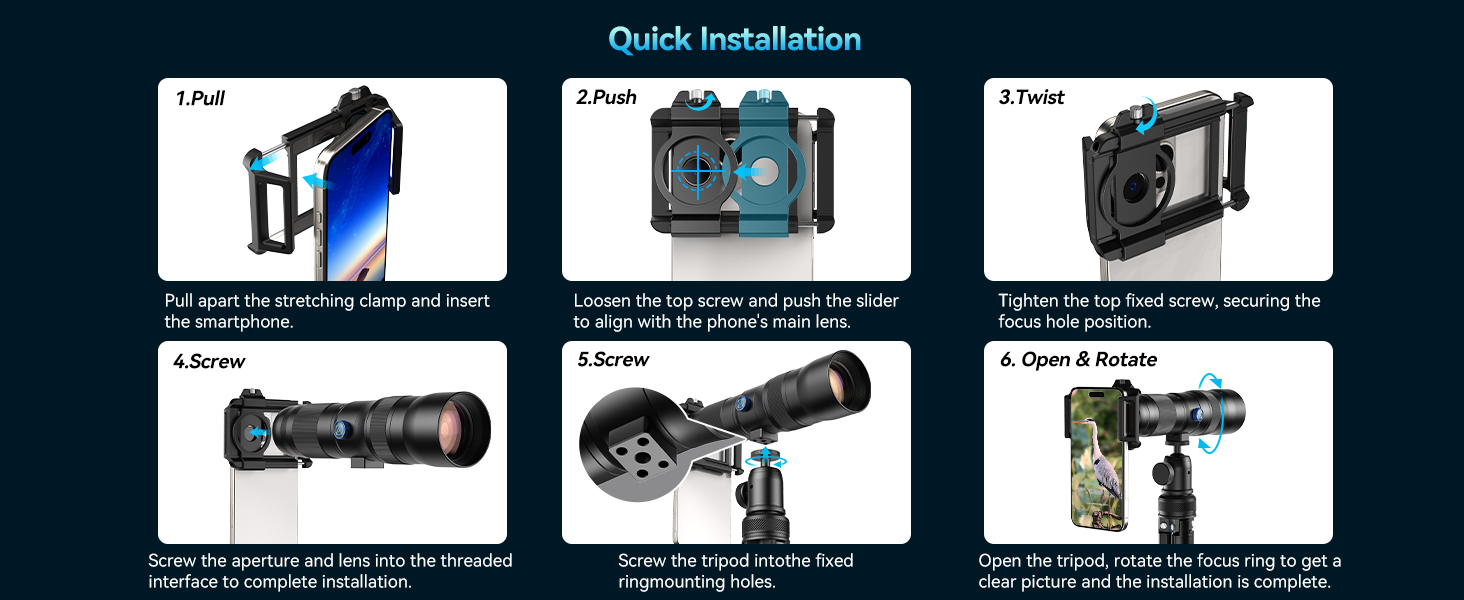 Quick Installation

1.Pull

Pull apart the stretching clamp and insert the smartphone.

2.Push

Loosen the top screw and push the slider to align with the phone's main lens.

3.Twist

Tighten the top fixed screw, securing the focus hole position.

4.Screw

Screw the aperture and lens into the threaded interface to complete installation.

5.Screw

Screw the tripod intothe fixed ringmounting holes.

6. Open & Rotate

Open the tripod, rotate the focus ring to get a clear picture and the installation is complete.