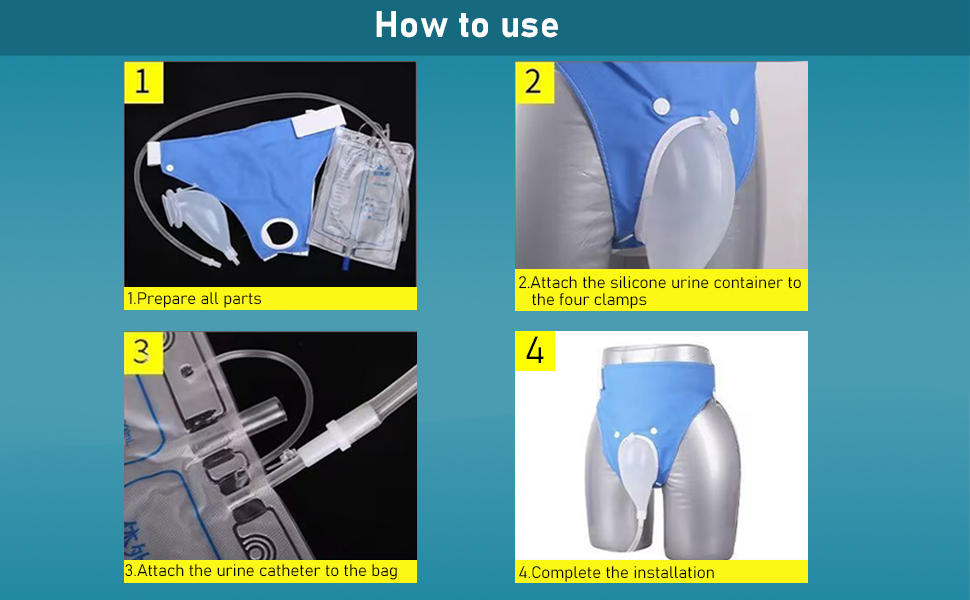 How to use

1

1.Prepare all parts

2

2.Attach the silicone urine container to the four clamps

3

3.Attach the urine catheter to the bag

4

4.Complete the installation