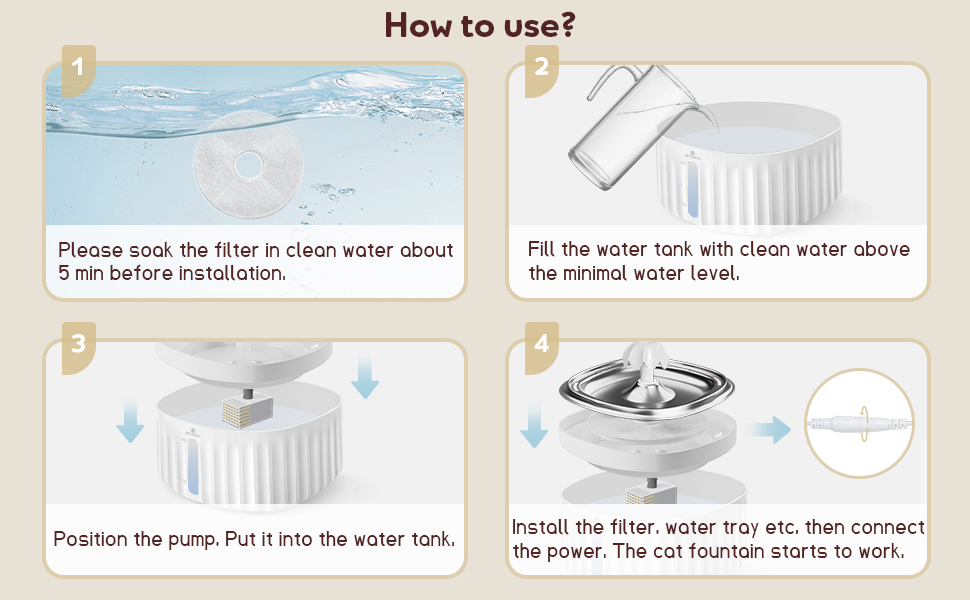 How to use?

1

Please soak the filter in clean water about 5 min before installation.

2

Fill the water tank with clean water above the minimal water level.

3

Position the pump. Put it into the water tank.

4

Install the filter, water tray etc. then connect the power. The cat fountain starts to work.