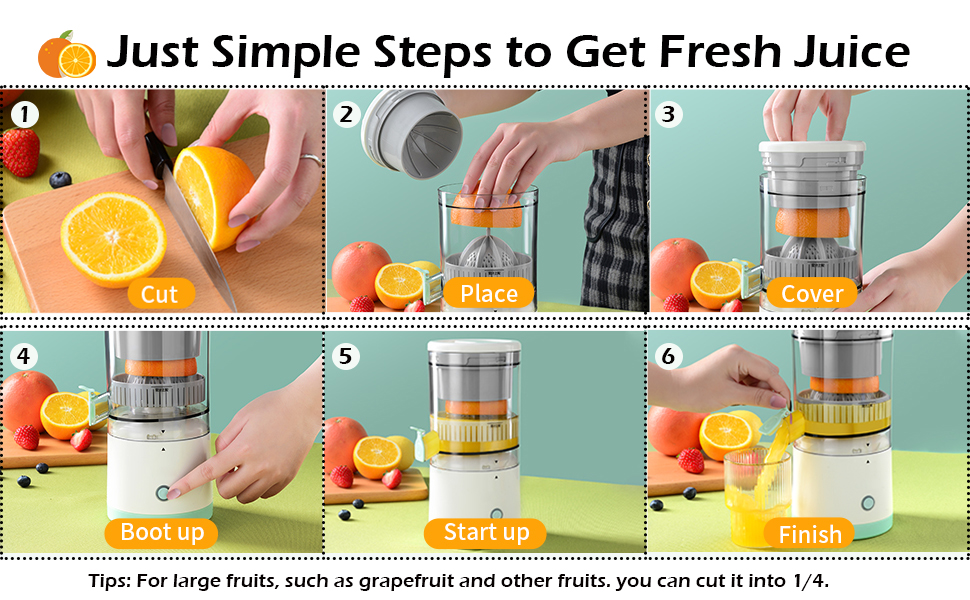 Just Simple Steps to Get Fresh Juice

1
Cut

2
Place

3
Cover

4
Boot up

5
Start up

6
Finish

Tips: For large fruits, such as grapefruit and other fruits. you can cut it into 1/4.