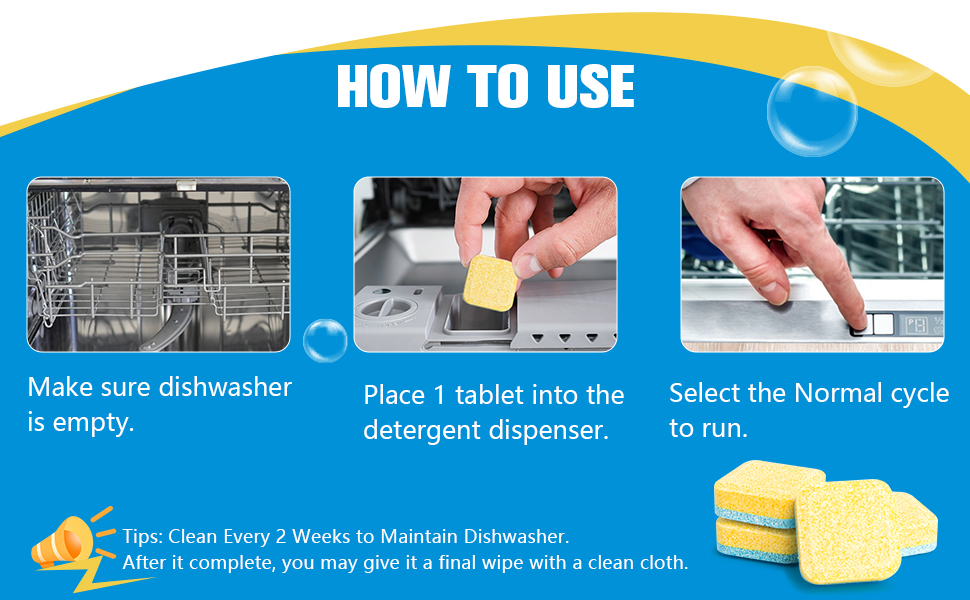 HOW TO USE

Make sure dishwasher is empty.

Place 1 tablet into the detergent dispenser.

Select the Normal cycle to run.

Tips: Clean Every 2 Weeks to Maintain Dishwasher.
After it complete, you may give it a final wipe with a clean cloth.