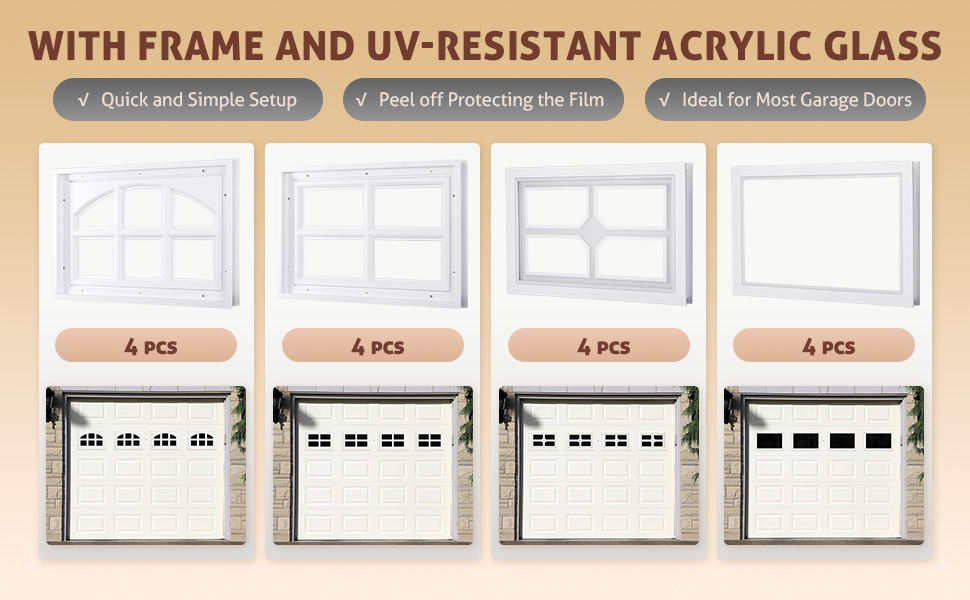 WITH FRAME AND UV-RESISTANT ACRYLIC GLASS

√ Quick and Simple Setup

√ Peel off Protecting the Film

√ Ideal for Most Garage Doors

4 PCS

4 PCS

4 PCS

4 PCS