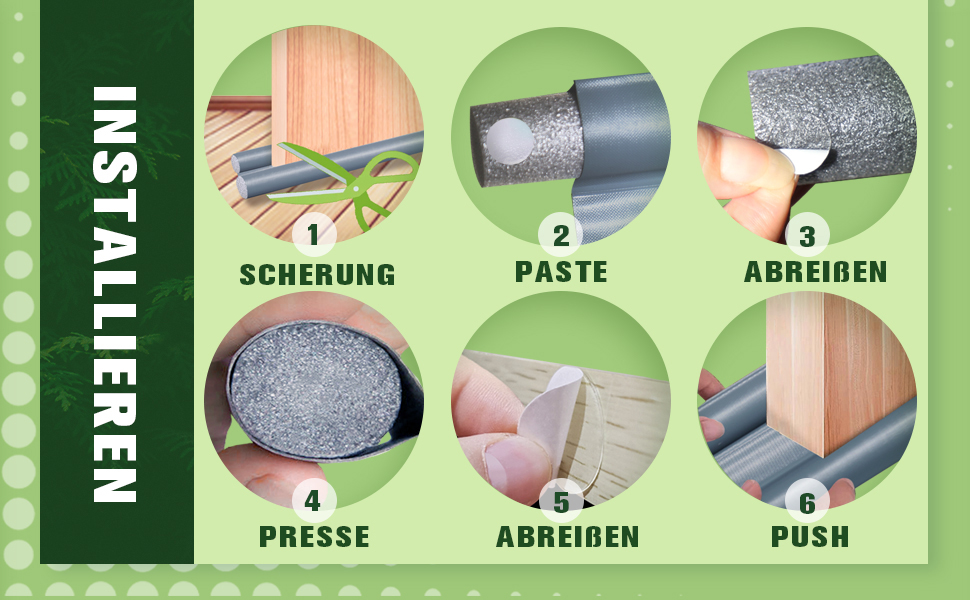 INSTALLIEREN

1
SCHERUNG

2
PASTE

3
ABREIẞEN

4
PRESSE

5
ABREIẞEN

6
PUSH