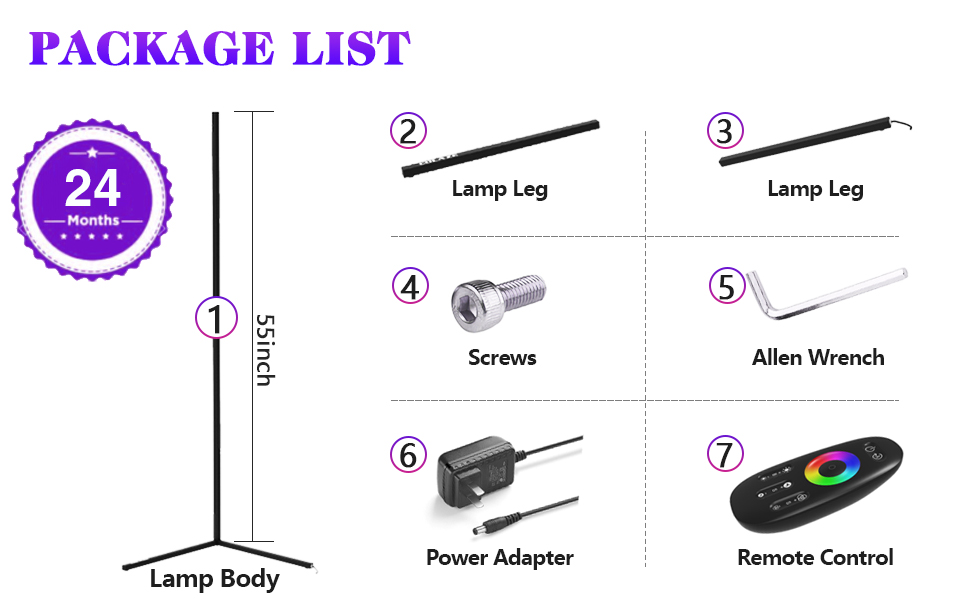 PACKAGE LIST

24
Months

1

55inch

Lamp Body

2
Lamp Leg

3
Lamp Leg

4
Screws

5
Allen Wrench

6
Power Adapter

7
Remote Control