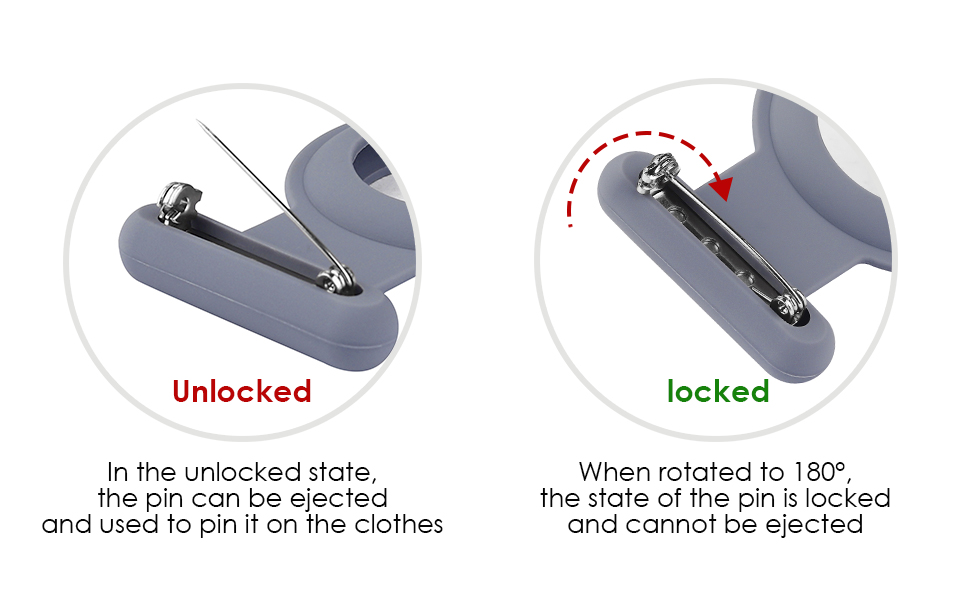 Unlocked

In the unlocked state, the pin can be ejected and used to pin it on the clothes

locked

When rotated to 180°, the state of the pin is locked and cannot be ejected