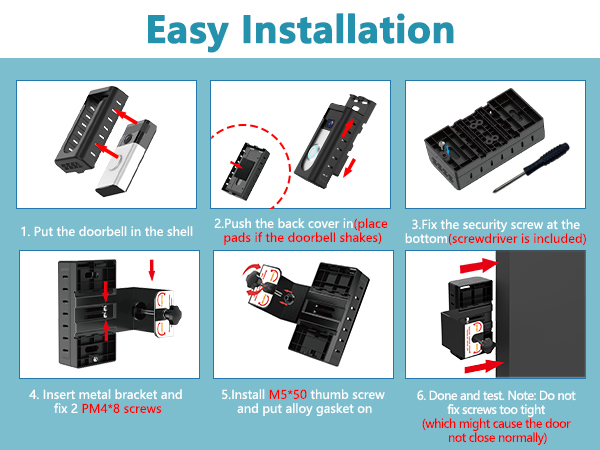 Easy Installation

1. Put the doorbell in the shell

2.Push the back cover in(place pads if the doorbell shakes)

3.Fix the security screw at the bottom(screwdriver is included)

4. Insert metal bracket and fix 2 PM4*8 screws

5.Install M5*50 thumb screw and put alloy gasket on

6. Done and test. Note: Do not fix screws too tight (which might cause the door not close normally)