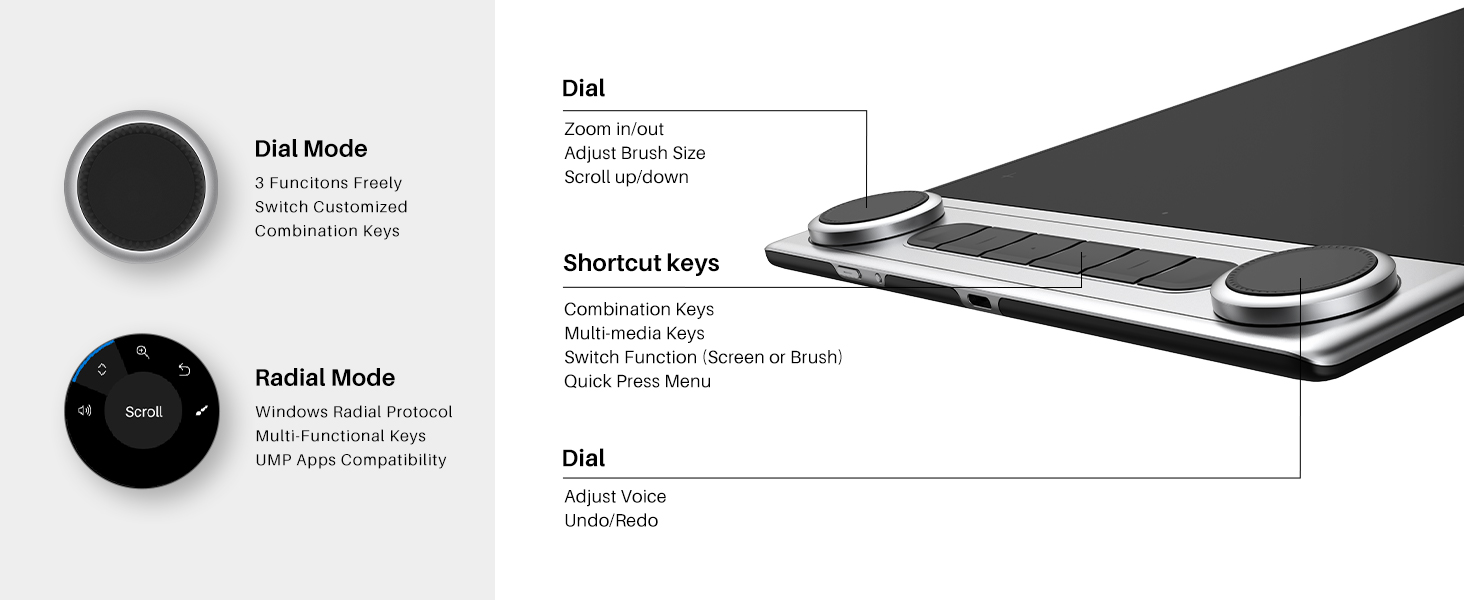 Dial Mode
3 Funcitons Freely
Switch Customized
Combination Keys

Scroll

Radial Mode
Windows Radial Protocol
Multi-Functional Keys
UMP Apps Compatibility

Dial
Zoom in/out
Adjust Brush Size
Scroll up/down

Shortcut keys
Combination Keys
Multi-media Keys
Switch Function (Screen or Brush)
Quick Press Menu

Dial
Adjust Voice
Undo/Redo