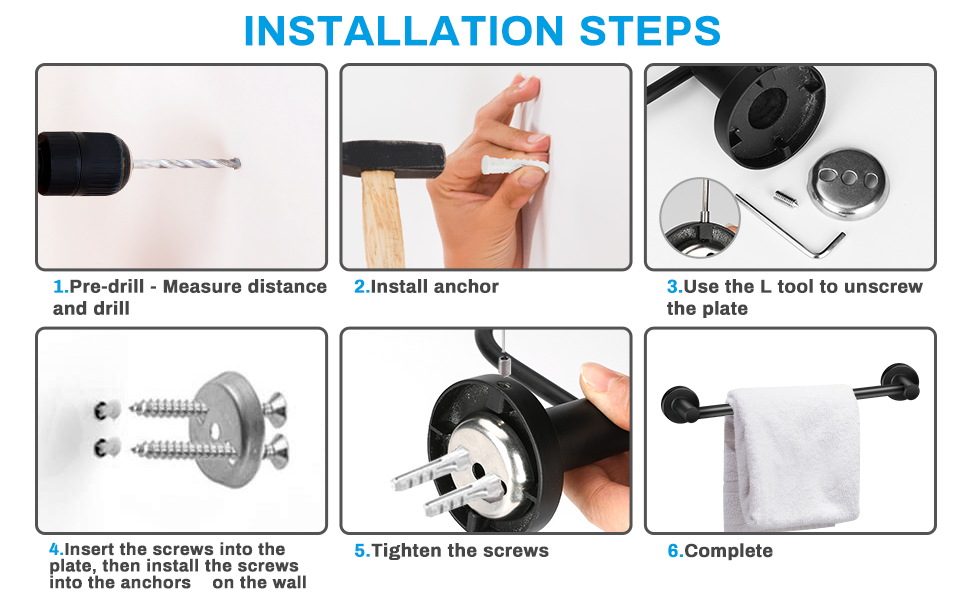 INSTALLATION STEPS

1.Pre-drill - Measure distance and drill

2.Install anchor

3.Use the L tool to unscrew the plate

4.Insert the screws into the plate, then install the screws into the anchors on the wall

5.Tighten the screws

6.Complete