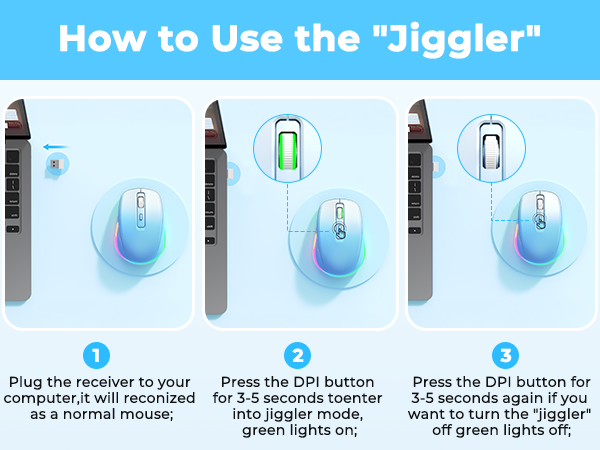 How to Use the "Jiggler"

1
Plug the receiver to your computer,it will reconized as a normal mouse;

2
Press the DPI button for 3-5 seconds toenter into jiggler mode, green lights on;

3
Press the DPI button for 3-5 seconds again if you want to turn the "jiggler" off green lights off;