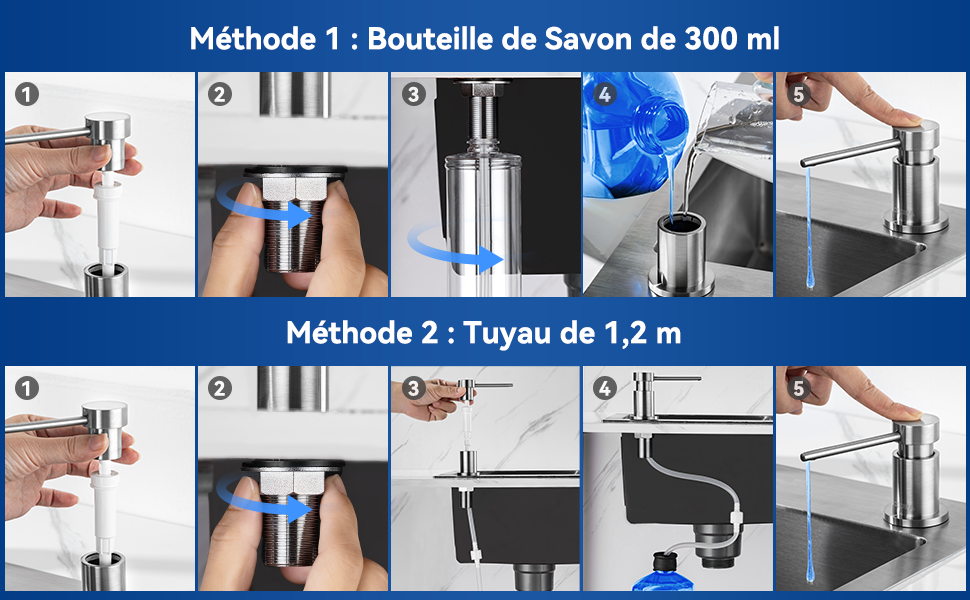 Méthode 1 : Bouteille de Savon de 300 ml

1

2

3

4

5

Méthode 2 : Tuyau de 1,2 m

1

2

3

4

5