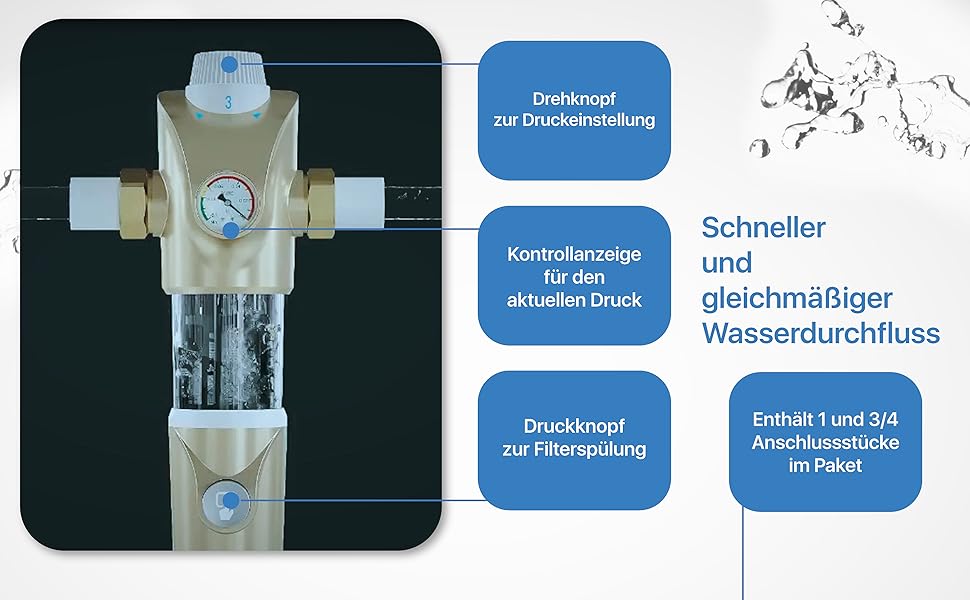 3

Drehknopf zur Druckeinstellung

Kontrollanzeige für den aktuellen Druck

Druckknopf zur Filterspülung

Schneller und gleichmäßiger Wasserdurchfluss

Enthält 1 und 3/4 Anschlussstücke im Paket