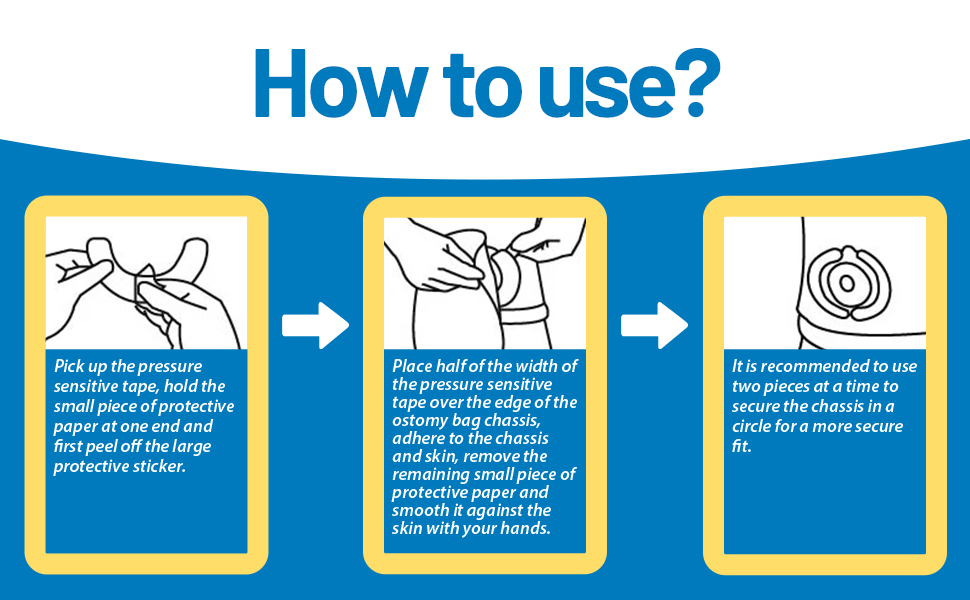 How to use?

Pick up the pressure sensitive tape, hold the small piece of protective paper at one end and first peel off the large protective sticker.

Place half of the width of the pressure sensitive tape over the edge of the ostomy bag chassis, adhere to the chassis and skin, remove the remaining small piece of protective paper and smooth it against the skin with your hands.

It is recommended to use two pieces at a time to secure the chassis in a circle for a more secure fit.