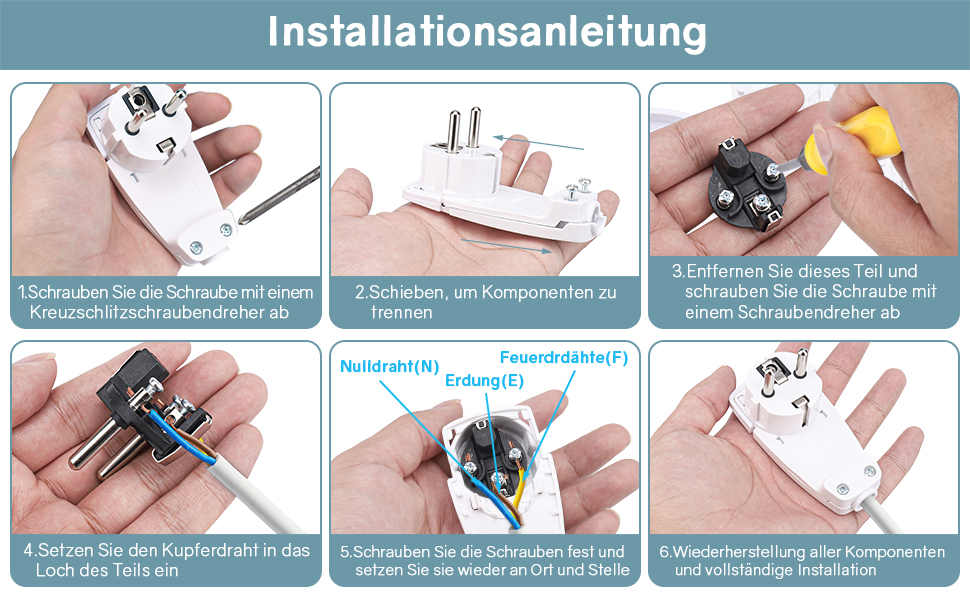 Installationsanleitung

1.Schrauben Sie die Schraube mit einem Kreuzschlitzschraubendreher ab

2.Schieben, um Komponenten zu trennen

3.Entfernen Sie dieses Teil und schrauben Sie die Schraube mit einem Schraubendreher ab

4.Setzen Sie den Kupferdraht in das Loch des Teils ein

Nulldraht(N)

Erdung(E)

Feuerdrdähte(F)

5.Schrauben Sie die Schrauben fest und setzen Sie sie wieder an Ort und Stelle

6.Wiederherstellung aller Komponenten und vollständige Installation