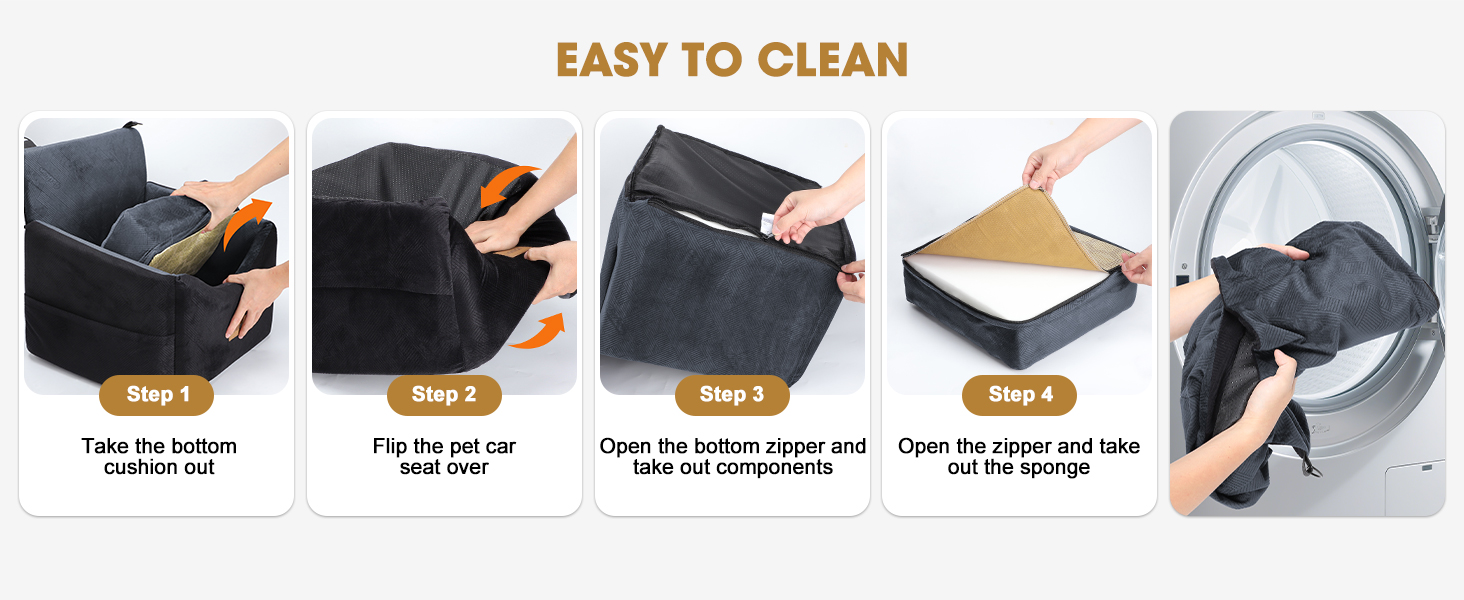 EASY TO CLEAN

Step 1

Take the bottom cushion out

Step 2

Flip the pet car seat over

Step 3

Open the bottom zipper and take out components

Step 4

Open the zipper and take out the sponge