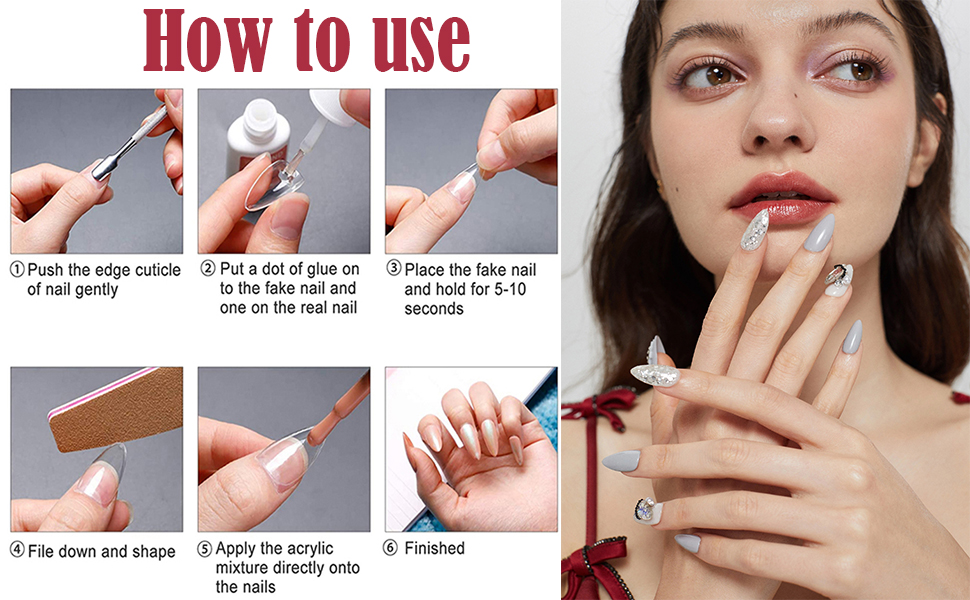 How to use

① Push the edge cuticle of nail gently

② Put a dot of glue on to the fake nail and one on the real nail

③ Place the fake nail and hold for 5-10 seconds

④ File down and shape

⑤ Apply the acrylic mixture directly onto the nails

⑥ Finished