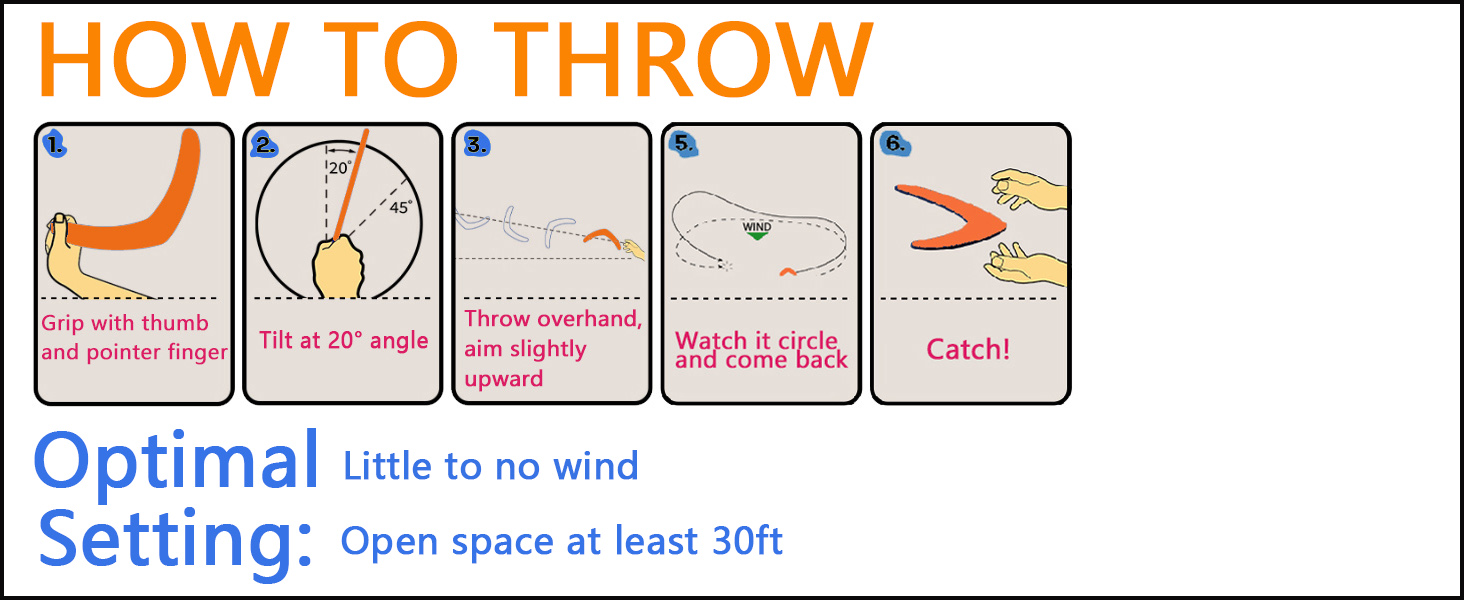 HOW TO THROW

1.

Grip with thumb and pointer finger

2.

20°

45°

Tilt at 20° angle

3.

Throw overhand, aim slightly upward

5.

WIND

Watch it circle and come back

6.

Catch!

Optimal Setting:

Little to no wind

Open space at least 30ft