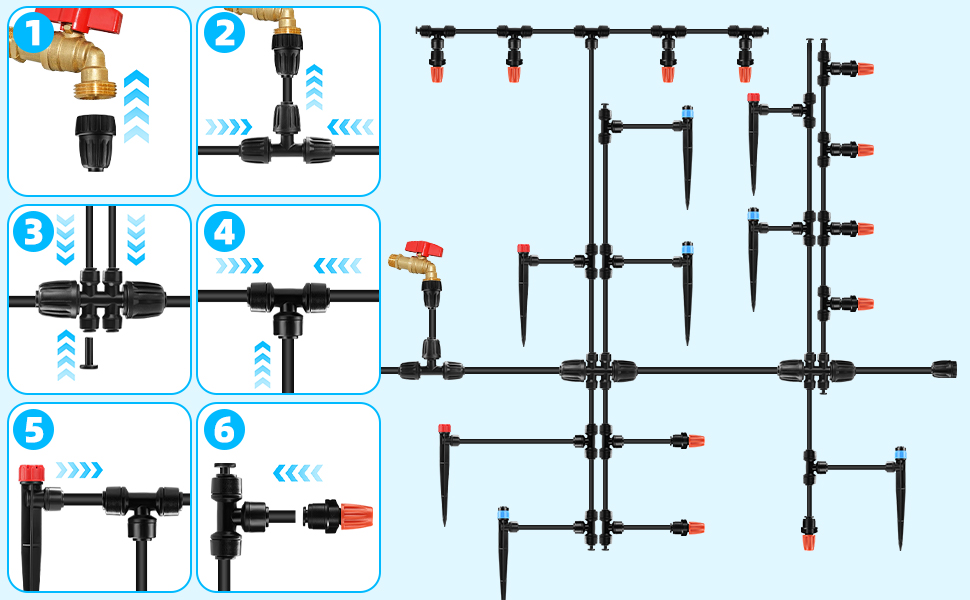 1
2
3
4
5
6