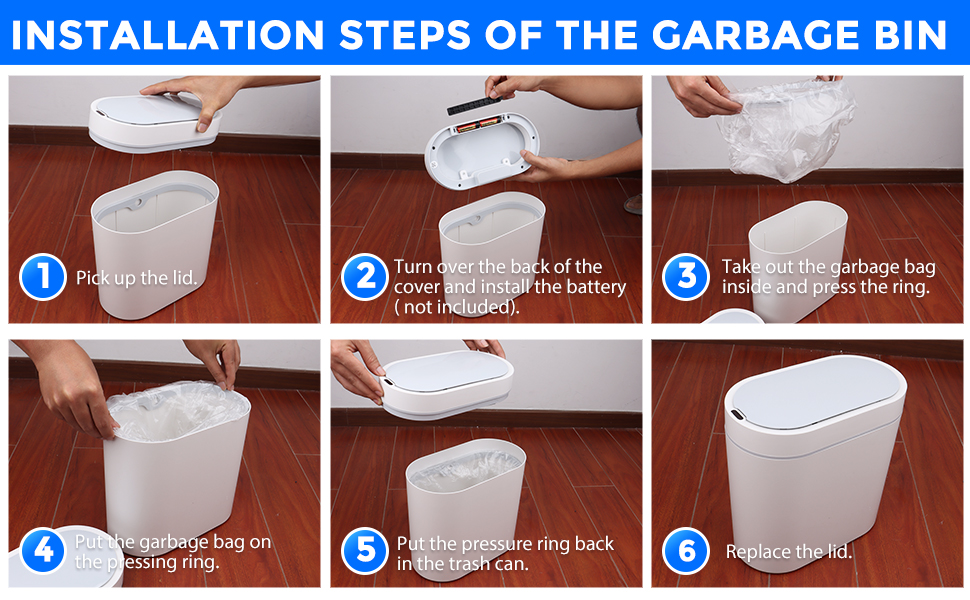 INSTALLATION STEPS OF THE GARBAGE BIN

1 Pick up the lid.

2 Turn over the back of the cover and install the battery ( not included).

3 Take out the garbage bag inside and press the ring.

4 Put the garbage bag on the pressing ring.

5 Put the pressure ring back in the trash can.

6 Replace the lid.