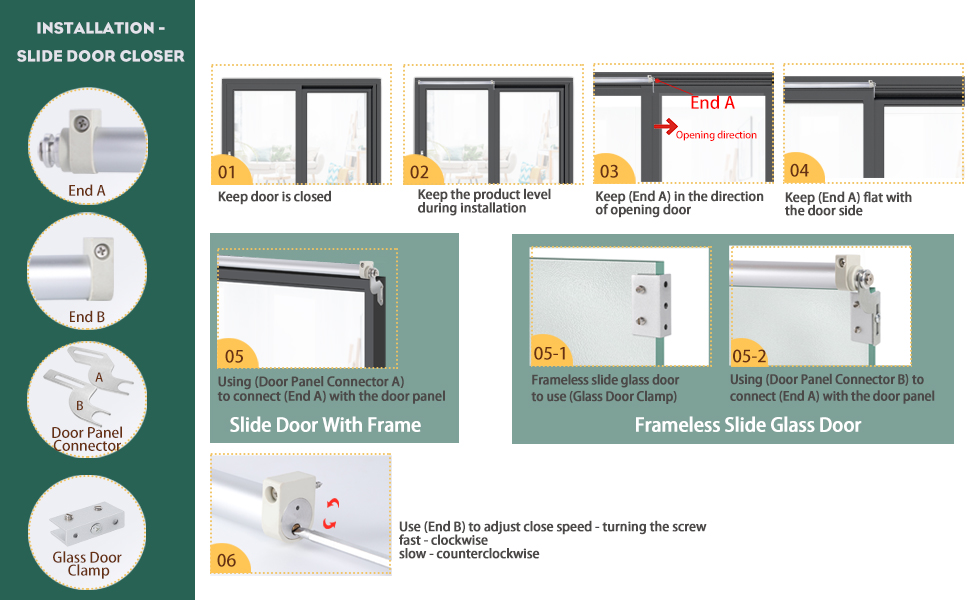 INSTALLATION -
SLIDE DOOR CLOSER

End A

End B

A
B
Door Panel Connector

Glass Door Clamp

01
Keep door is closed

02
Keep the product level during installation

End A
Opening direction
03
Keep (End A) in the direction of opening door

04
Keep (End A) flat with the door side

05
Using (Door Panel Connector A) to connect (End A) with the door panel

Slide Door With Frame

05-1
Frameless slide glass door to use (Glass Door Clamp)

05-2
Using (Door Panel Connector B) to connect (End A) with the door panel

Frameless Slide Glass Door

06
Use (End B) to adjust close speed - turning the screw
fast - clockwise
slow - counterclockwise