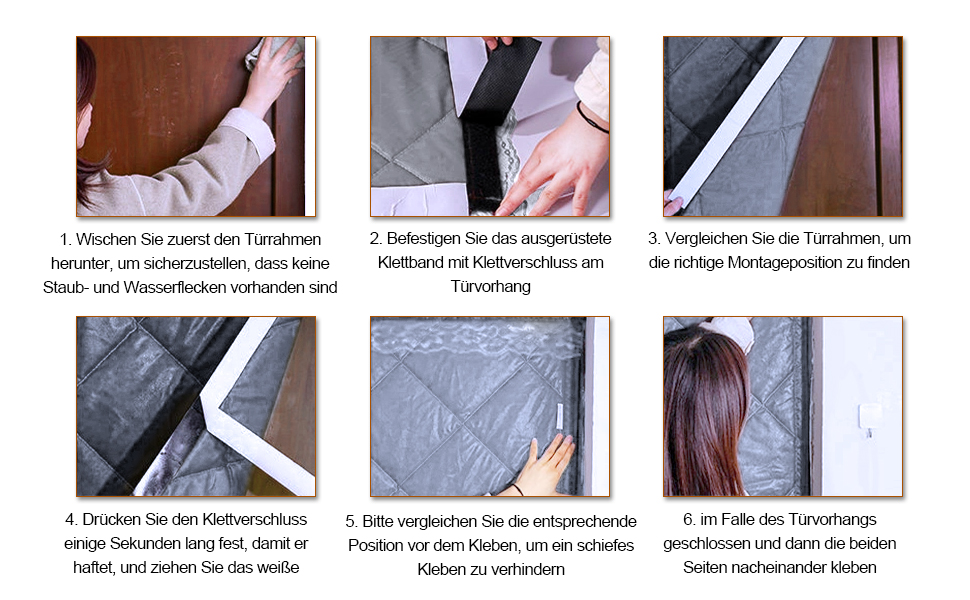 1. Wischen Sie zuerst den Türrahmen herunter, um sicherzustellen, dass keine Staub- und Wasserflecken vorhanden sind

2. Befestigen Sie das ausgerüstete Klettband mit Klettverschluss am Türvorhang

3. Vergleichen Sie die Türrahmen, um die richtige Montageposition zu finden

4. Drücken Sie den Klettverschluss einige Sekunden lang fest, damit er haftet, und ziehen Sie das weiße

5. Bitte vergleichen Sie die entsprechende Position vor dem Kleben, um ein schiefes Kleben zu verhindern

6. im Falle des Türvorhangs geschlossen und dann die beiden Seiten nacheinander kleben