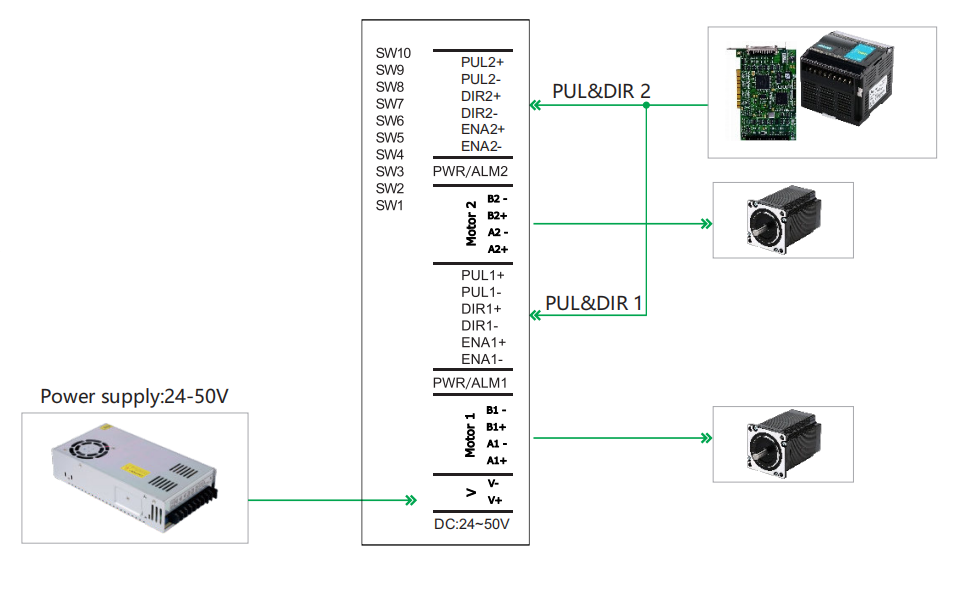 SW10
SW9
SW8
SW7
SW6
SW5
SW4
SW3
SW2
SW1

PUL2+
PUL2-
DIR2+
DIR2-
ENA2+
ENA2-

PWR/ALM2

Motor 2
B2 -
B2+
A2 -
A2+

PUL1+
PUL1-
DIR1+
DIR1-
ENA1+
ENA1-

PWR/ALM1

Motor 1
B1 -
B1+
A1 -
A1+

V
V-
V+

DC:24~50V

PUL&DIR 2

PUL&DIR 1

Power supply:24-50V