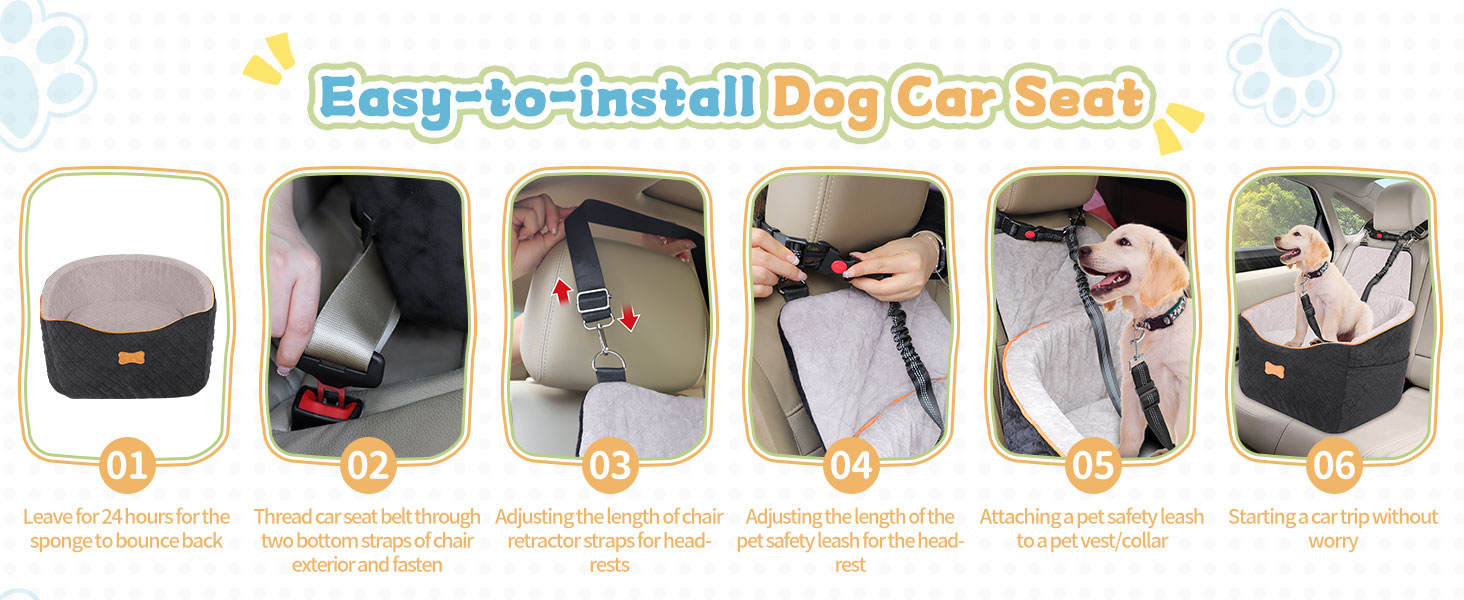 Easy-to-install Dog Car Seat

01
Leave for 24 hours for the sponge to bounce back

02
Thread car seat belt through two bottom straps of chair exterior and fasten

03
Adjusting the length of chair retractor straps for headrests

04
Adjusting the length of the pet safety leash for the headrest

05
Attaching a pet safety leash to a pet vest/collar

06
Starting a car trip without worry