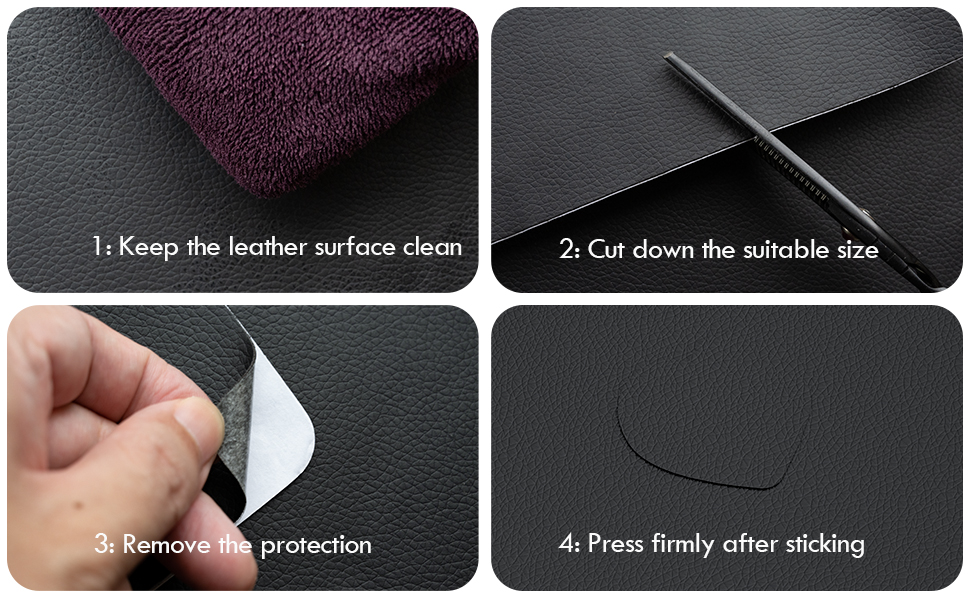 1: Keep the leather surface clean

2: Cut down the suitable size

3: Remove the protection

4: Press firmly after sticking