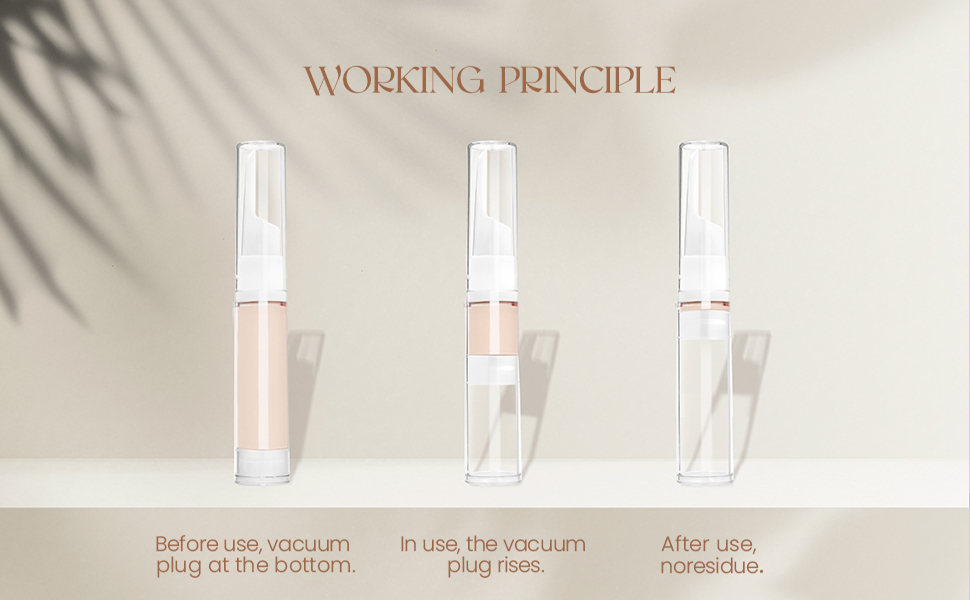 WORKING PRINCIPLE

Before use, vacuum plug at the bottom.

In use, the vacuum plug rises.

After use, noresidue.