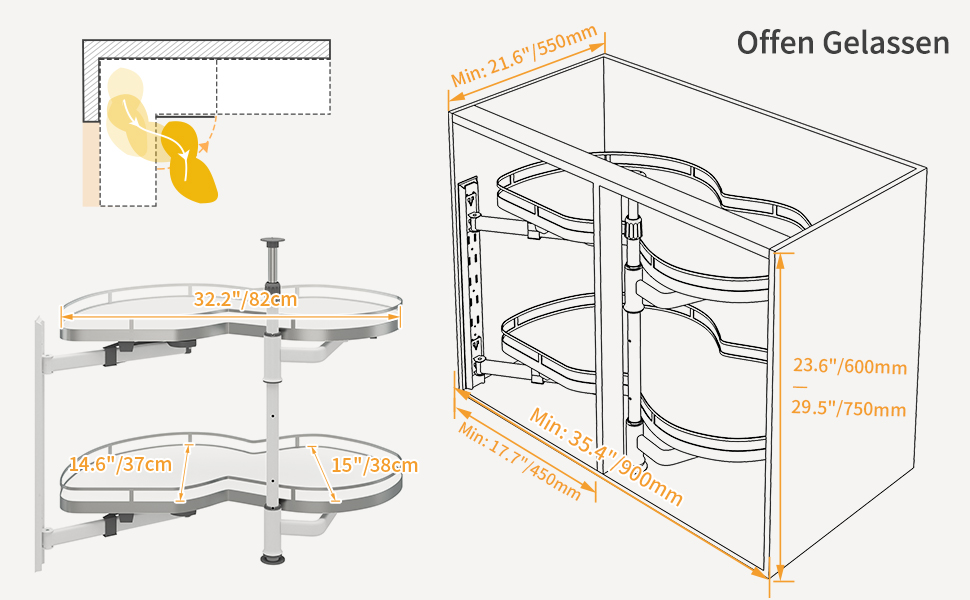 Offen Gelassen

Min: 21.6"/550mm

32.2"/82cm

14.6"/37cm

15"/38cm

23.6"/600mm
—
29.5"/750mm

Min: 35.4"/900mm

Min: 17.7"/450mm