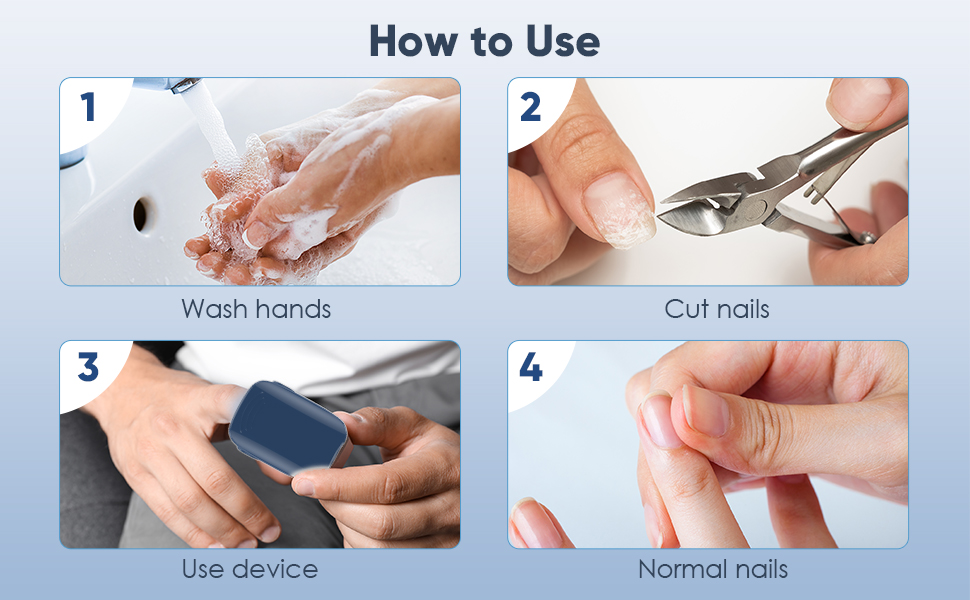 How to Use

1

Wash hands

2

Cut nails

3

Use device

4

Normal nails