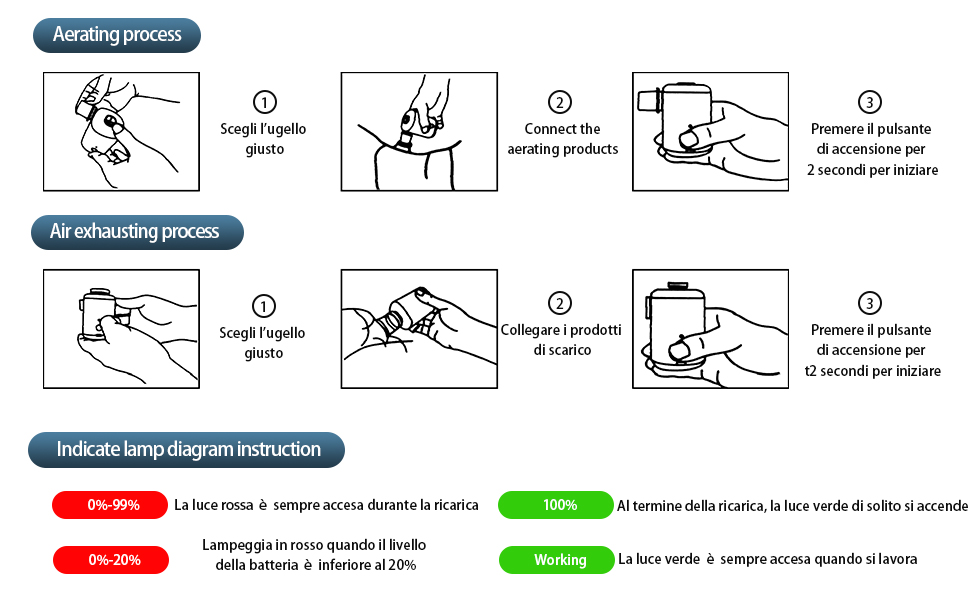 Aerating process

1
Scegli l'ugello giusto

2
Connect the aerating products

3
Premere il pulsante di accensione per 2 secondi per iniziare

Air exhausting process

1
Scegli l'ugello giusto

2
Collegare i prodotti di scarico

3
Premere il pulsante di accensione per t2 secondi per iniziare

Indicate lamp diagram instruction

0%-99%
La luce rossa è sempre accesa durante la ricarica

100%
Al termine della ricarica, la luce verde di solito si accende

0%-20%
Lampeggia in rosso quando il livello della batteria è inferiore al 20%

Working
La luce verde è sempre accesa quando si lavora