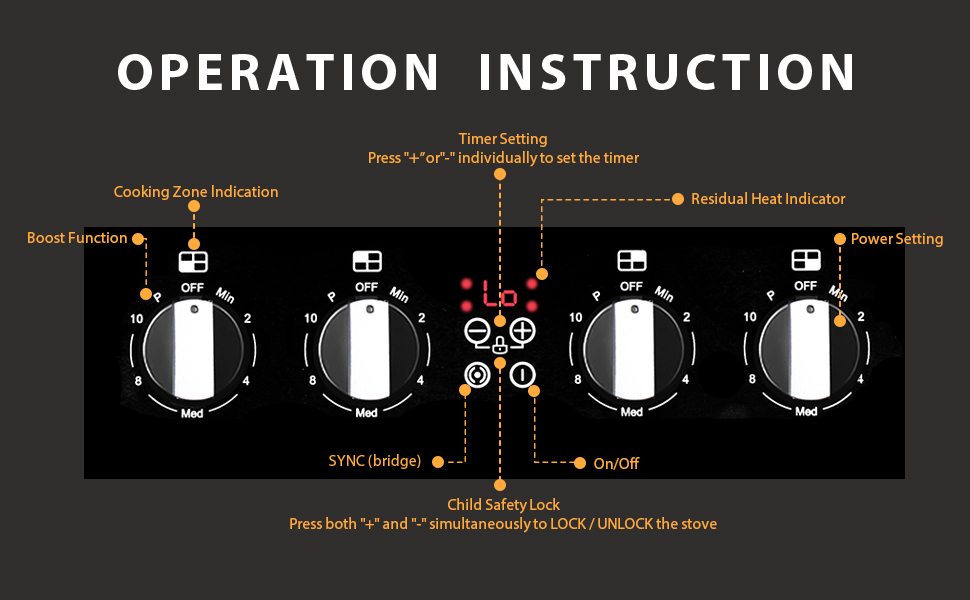 OPERATION INSTRUCTION

Timer Setting
Press "+"or"-" individually to set the timer

Cooking Zone Indication

Residual Heat Indicator

Boost Function

Power Setting

P OFF Min
10 2
8 4
Med

P OFF Min
10 2
8 4
Med

Lo

P OFF Min
10 2
8 4
Med

P OFF Min
10 2
8 4
Med

SYNC (bridge)

On/Off

Child Safety Lock
Press both "+" and "-" simultaneously to LOCK / UNLOCK the stove