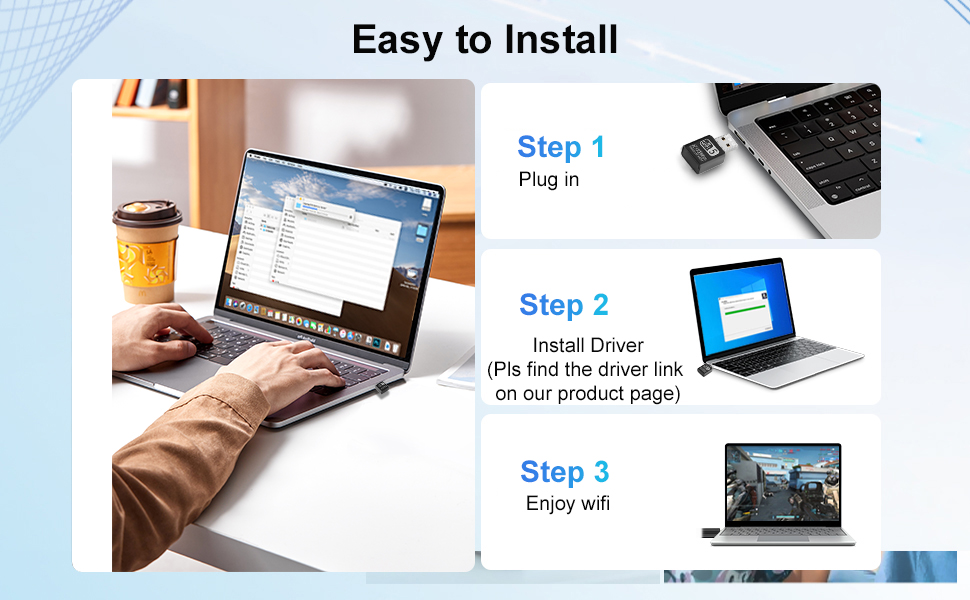 Easy to Install

Step 1
Plug in

Step 2
Install Driver
(Pls find the driver link on our product page)

Step 3
Enjoy wifi