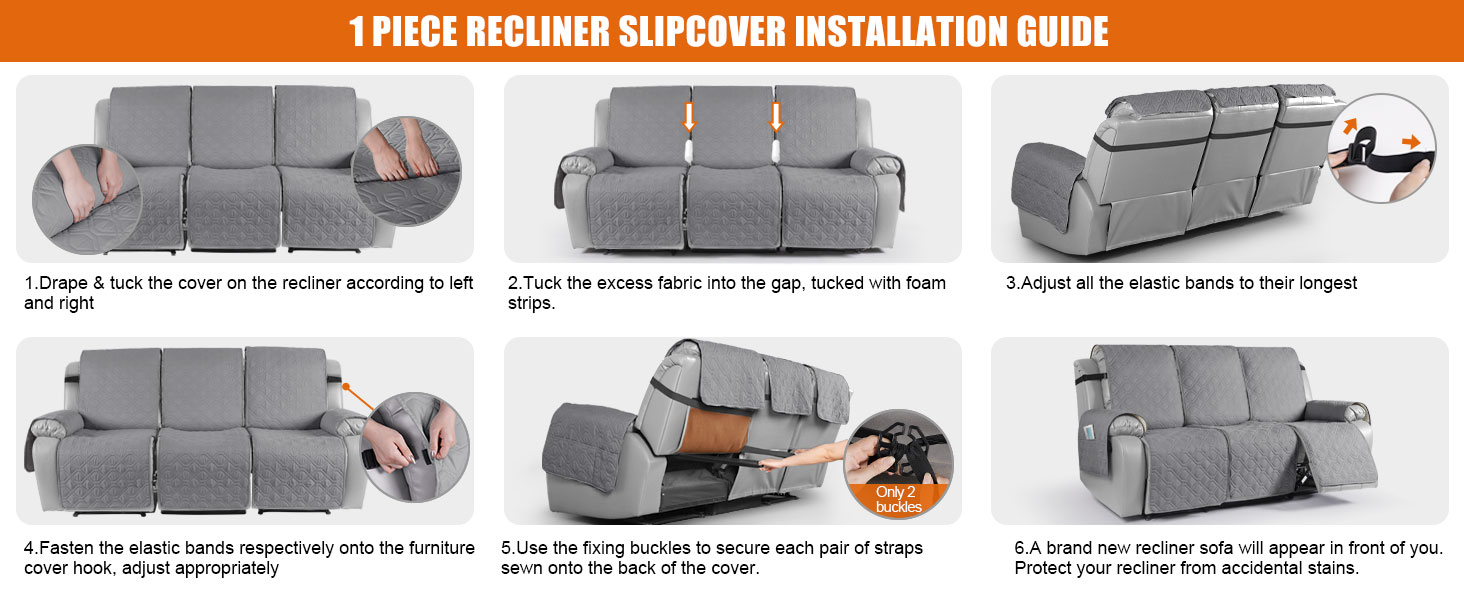 1 PIECE RECLINER SLIPCOVER INSTALLATION GUIDE

1.Drape & tuck the cover on the recliner according to left and right

2.Tuck the excess fabric into the gap, tucked with foam strips.

3.Adjust all the elastic bands to their longest

4.Fasten the elastic bands respectively onto the furniture cover hook, adjust appropriately

Only 2 buckles

5.Use the fixing buckles to secure each pair of straps sewn onto the back of the cover.

6.A brand new recliner sofa will appear in front of you. Protect your recliner from accidental stains.