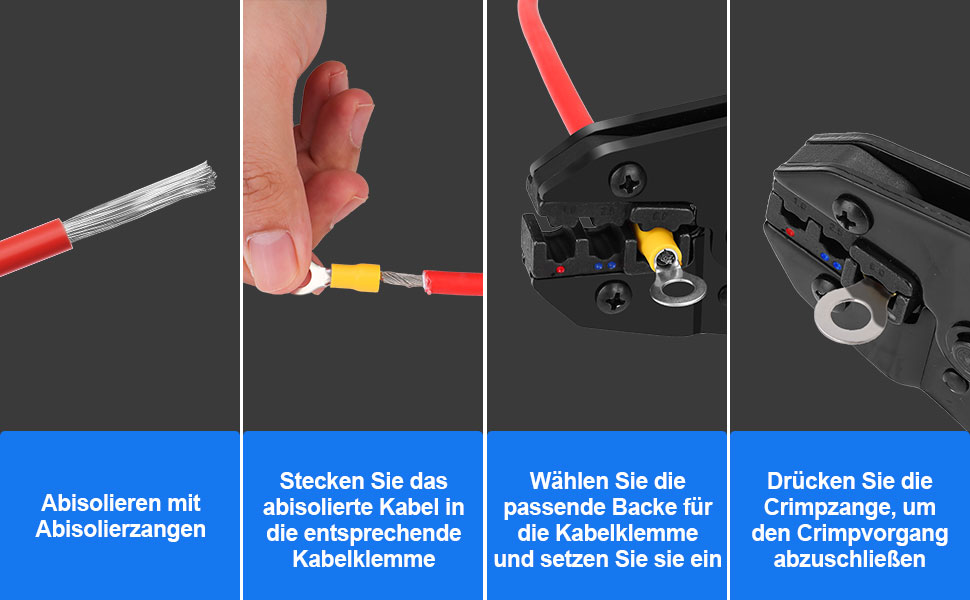 Abisolieren mit Abisolierzangen

Stecken Sie das abisolierte Kabel in die entsprechende Kabelklemme

Wählen Sie die passende Backe für die Kabelklemme und setzen Sie sie ein

Drücken Sie die Crimpzange, um den Crimpvorgang abzuschließen