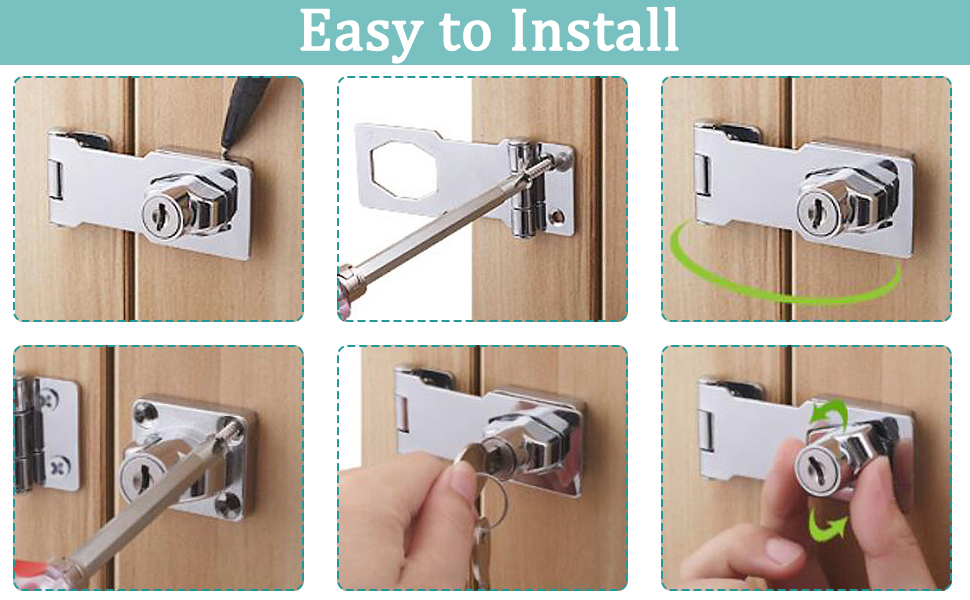 Easy to Install