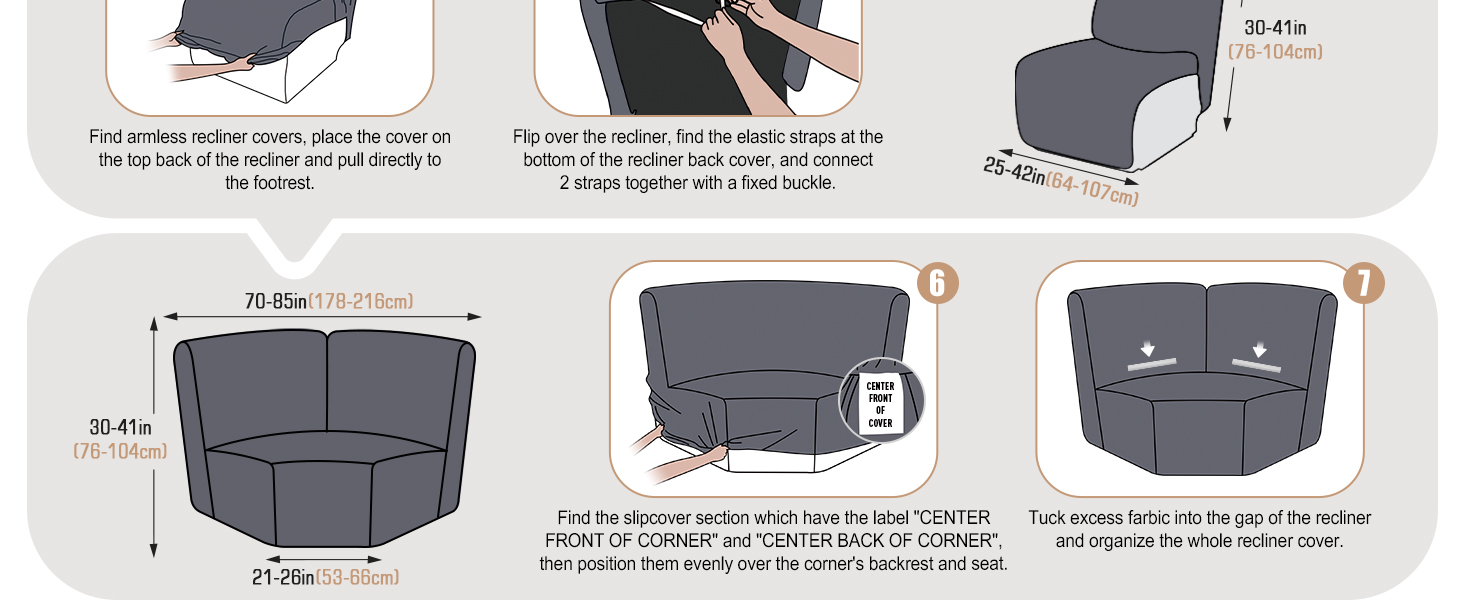 Find armless recliner covers, place the cover on the top back of the recliner and pull directly to the footrest.

Flip over the recliner, find the elastic straps at the bottom of the recliner back cover, and connect 2 straps together with a fixed buckle.

30-41in (76-104cm)

25-42in(64-107cm)

70-85in(178-216cm)

30-41in (76-104cm)

21-26in(53-66cm)

6

CENTER FRONT OF COVER

Find the slipcover section which have the label "CENTER FRONT OF CORNER" and "CENTER BACK OF CORNER", then position them evenly over the corner's backrest and seat.

7

Tuck excess farbic into the gap of the recliner and organize the whole recliner cover.