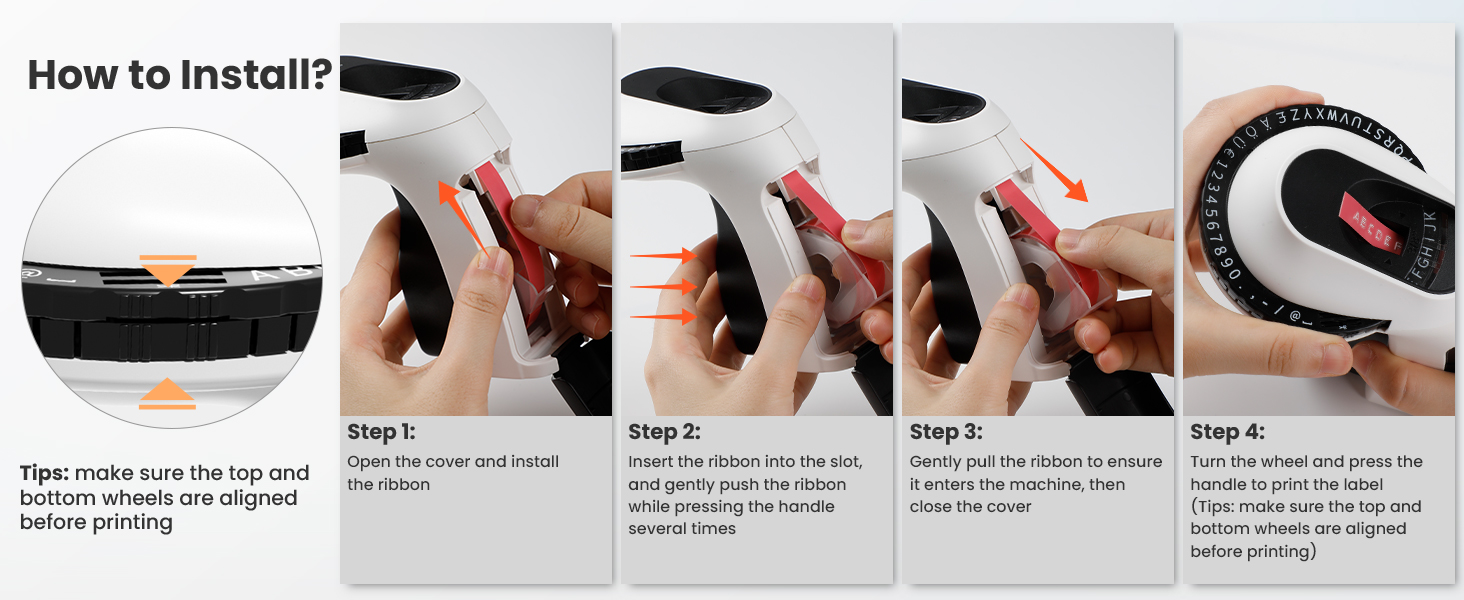 How to Install?

Tips: make sure the top and bottom wheels are aligned before printing

Step 1:
Open the cover and install the ribbon

Step 2:
Insert the ribbon into the slot, and gently push the ribbon while pressing the handle several times

Step 3:
Gently pull the ribbon to ensure it enters the machine, then close the cover

Step 4:
Turn the wheel and press the handle to print the label (Tips: make sure the top and bottom wheels are aligned before printing)