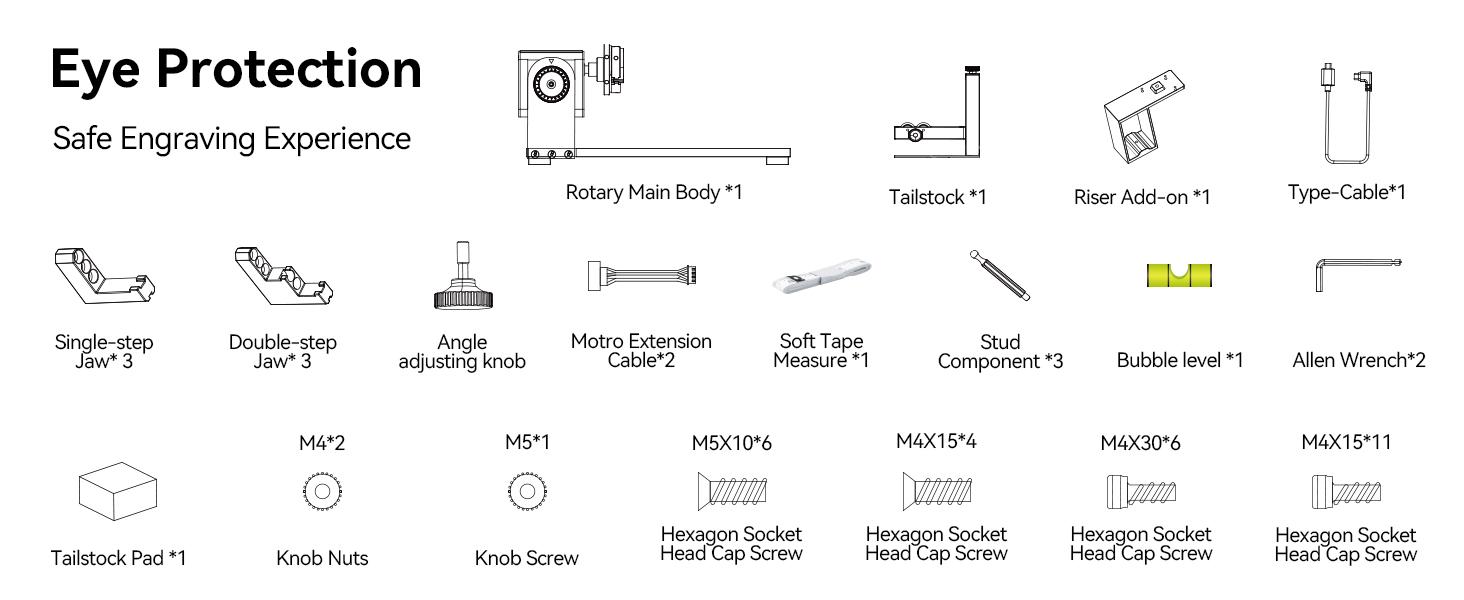 Eye Protection

Safe Engraving Experience

Rotary Main Body *1

Tailstock *1

Riser Add-on *1

Type-Cable*1

Single-step Jaw* 3

Double-step Jaw* 3

Angle adjusting knob

Motro Extension Cable*2

Soft Tape Measure *1

Stud Component *3

Bubble level *1

Allen Wrench*2

Tailstock Pad *1

M4*2

Knob Nuts

M5*1

Knob Screw

M5X10*6

Hexagon Socket Head Cap Screw

M4X15*4

Hexagon Socket Head Cap Screw

M4X30*6

Hexagon Socket Head Cap Screw

M4X15*11

Hexagon Socket Head Cap Screw