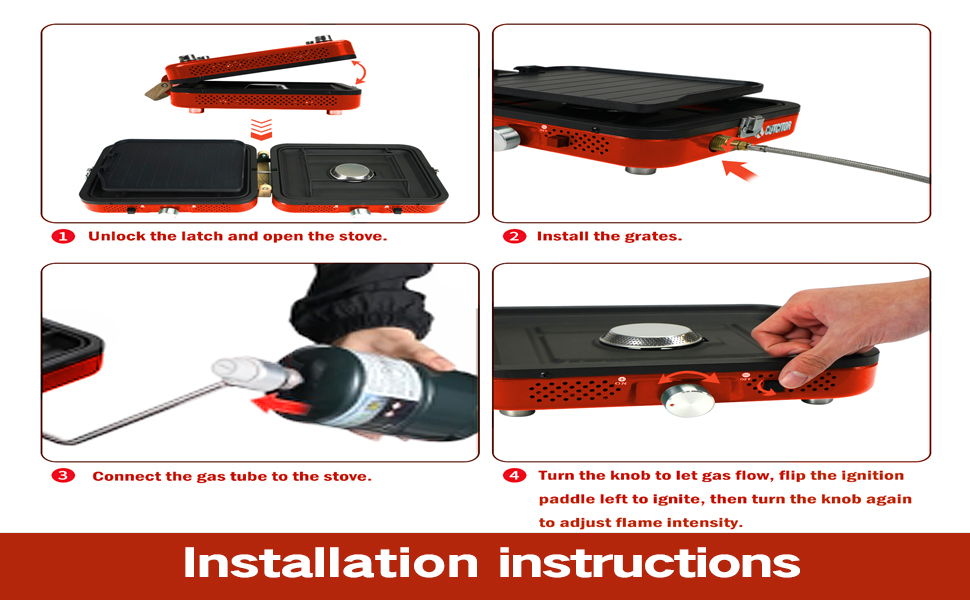 1 Unlock the latch and open the stove.

2 Install the grates.

3 Connect the gas tube to the stove.

4 Turn the knob to let gas flow, flip the ignition paddle left to ignite, then turn the knob again to adjust flame intensity.

Installation instructions