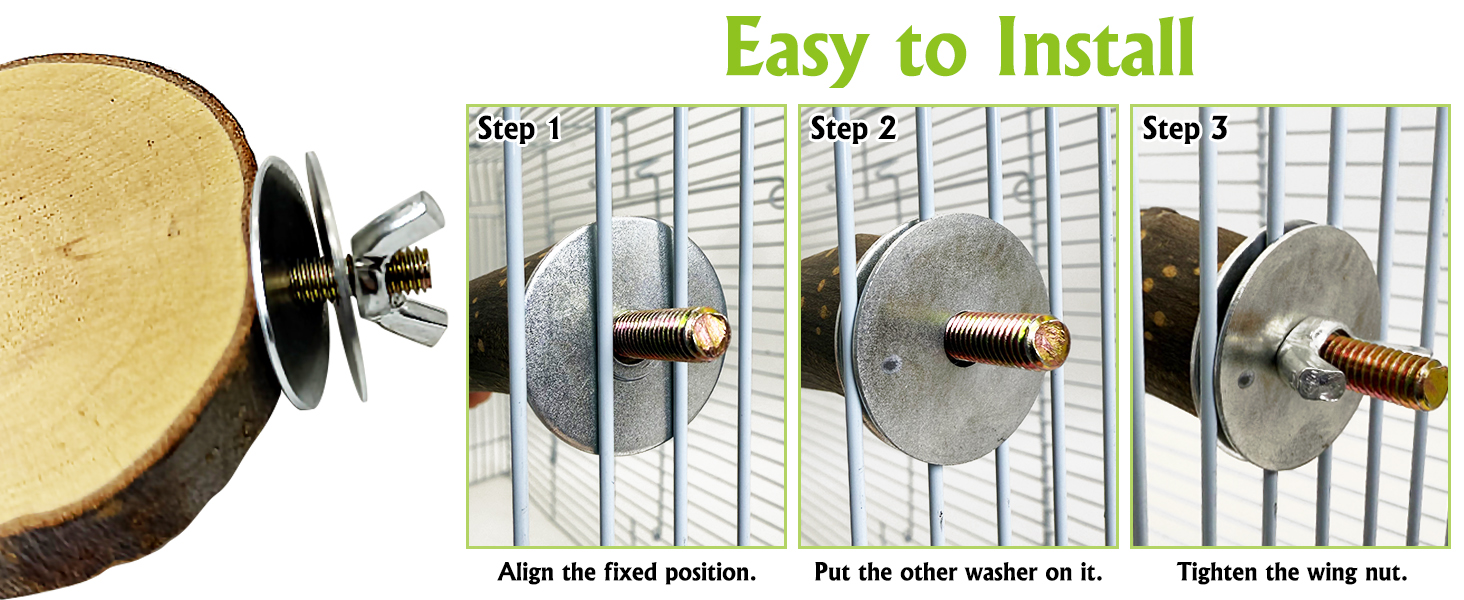 Easy to Install

Step 1

Align the fixed position.

Step 2

Put the other washer on it.

Step 3

Tighten the wing nut.