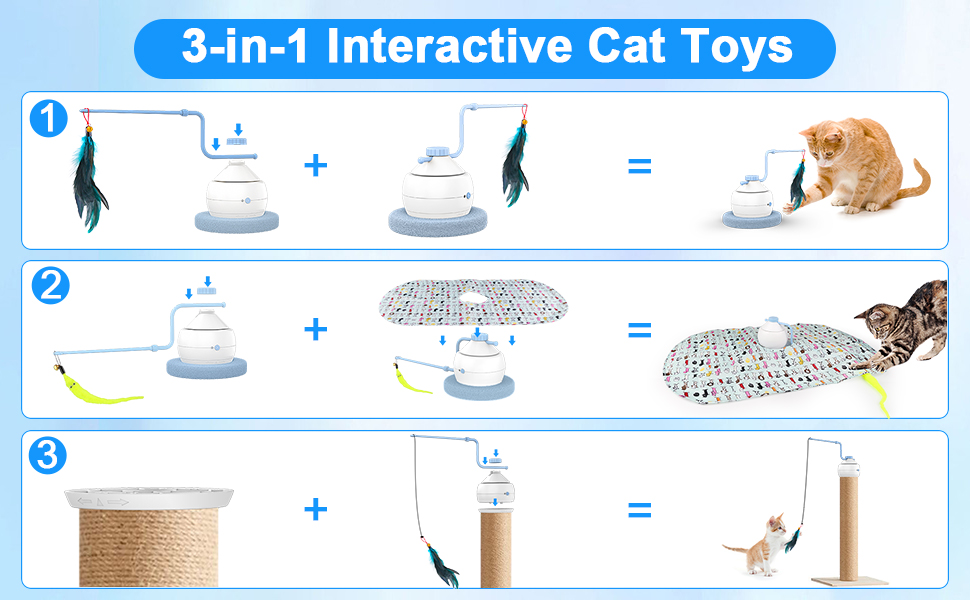 3-in-1 Interactive Cat Toys

1

+

=

2

+

=

3

+

=