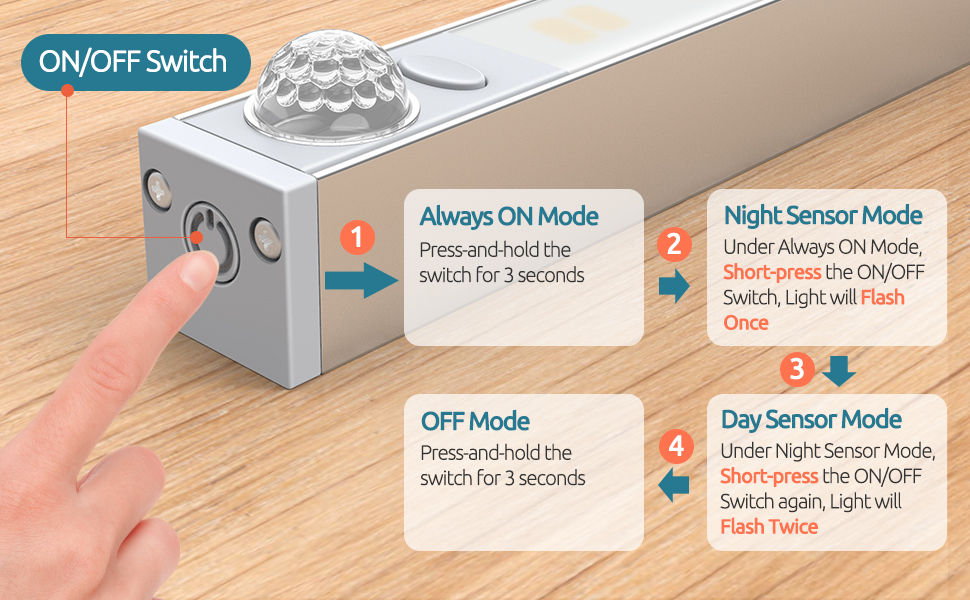 ON/OFF Switch

1

Always ON Mode
Press-and-hold the switch for 3 seconds

2

Night Sensor Mode
Under Always ON Mode, Short-press the ON/OFF Switch, Light will Flash Once

3

Day Sensor Mode
Under Night Sensor Mode, Short-press the ON/OFF Switch again, Light will Flash Twice

4

OFF Mode
Press-and-hold the switch for 3 seconds