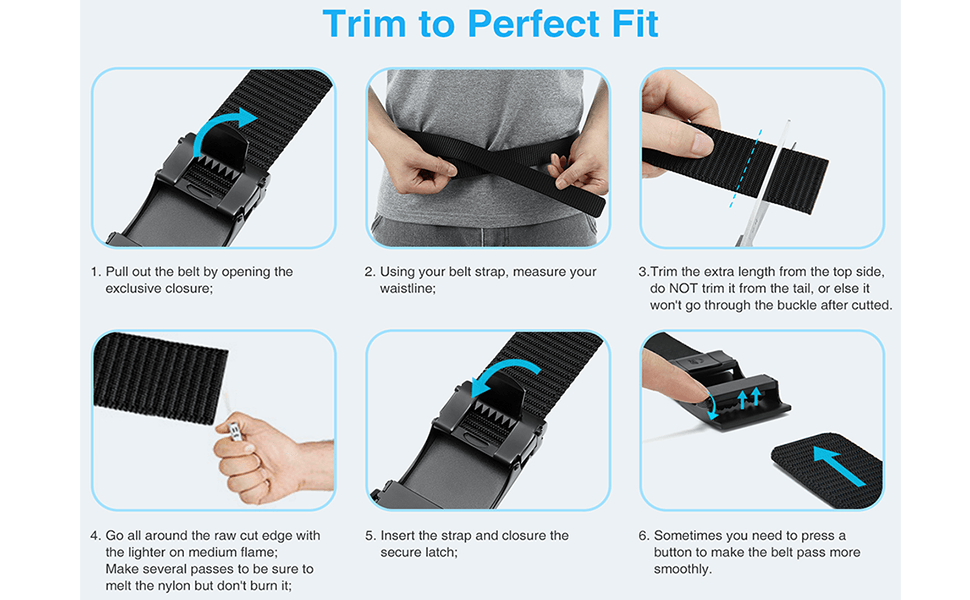 Trim to Perfect Fit

1. Pull out the belt by opening the exclusive closure;

2. Using your belt strap, measure your waistline;

3.Trim the extra length from the top side, do NOT trim it from the tail, or else it won't go through the buckle after cutted.

4. Go all around the raw cut edge with the lighter on medium flame; Make several passes to be sure to melt the nylon but don't burn it;

5. Insert the strap and closure the secure latch;

6. Sometimes you need to press a button to make the belt pass more smoothly.