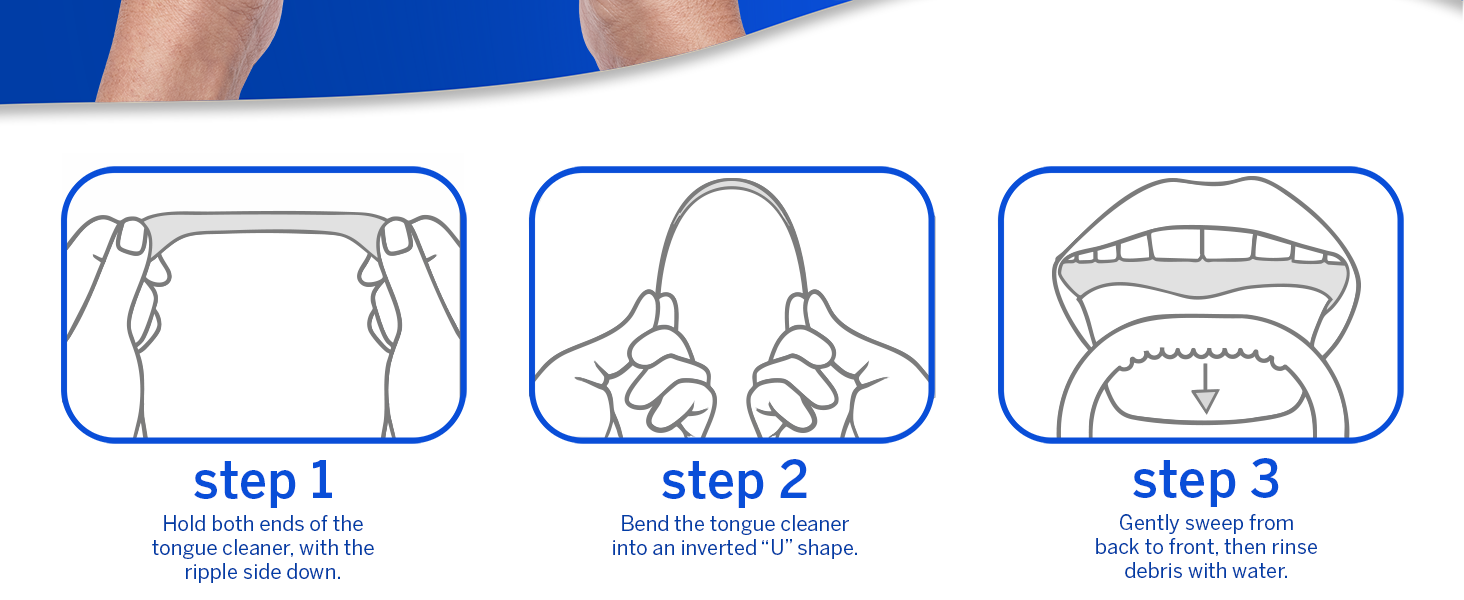 step 1
Hold both ends of the tongue cleaner, with the ripple side down.

step 2
Bend the tongue cleaner into an inverted “U” shape.

step 3
Gently sweep from back to front, then rinse debris with water.