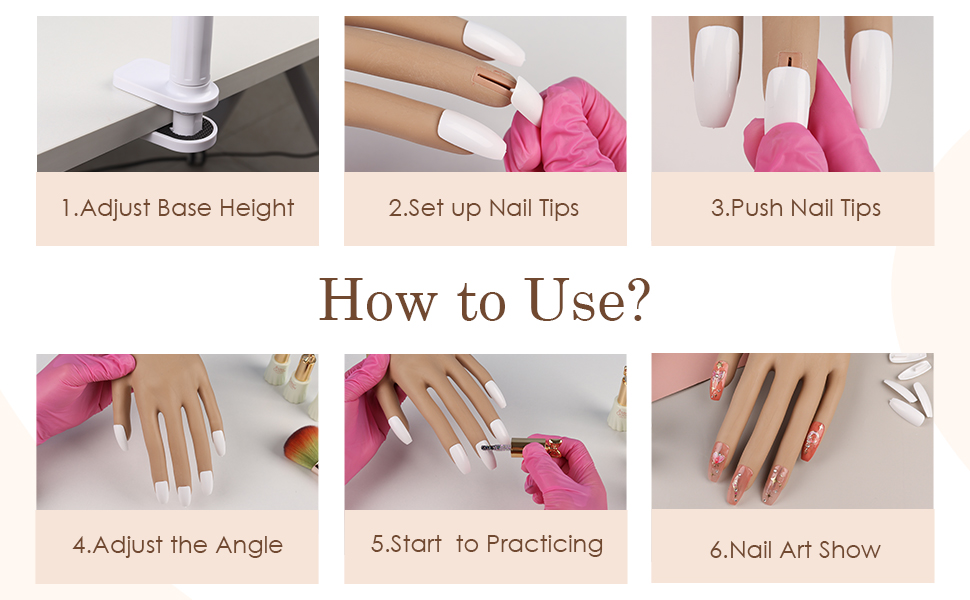 1.Adjust Base Height

2.Set up Nail Tips

3.Push Nail Tips

How to Use?

4.Adjust the Angle

5.Start to Practicing

6.Nail Art Show