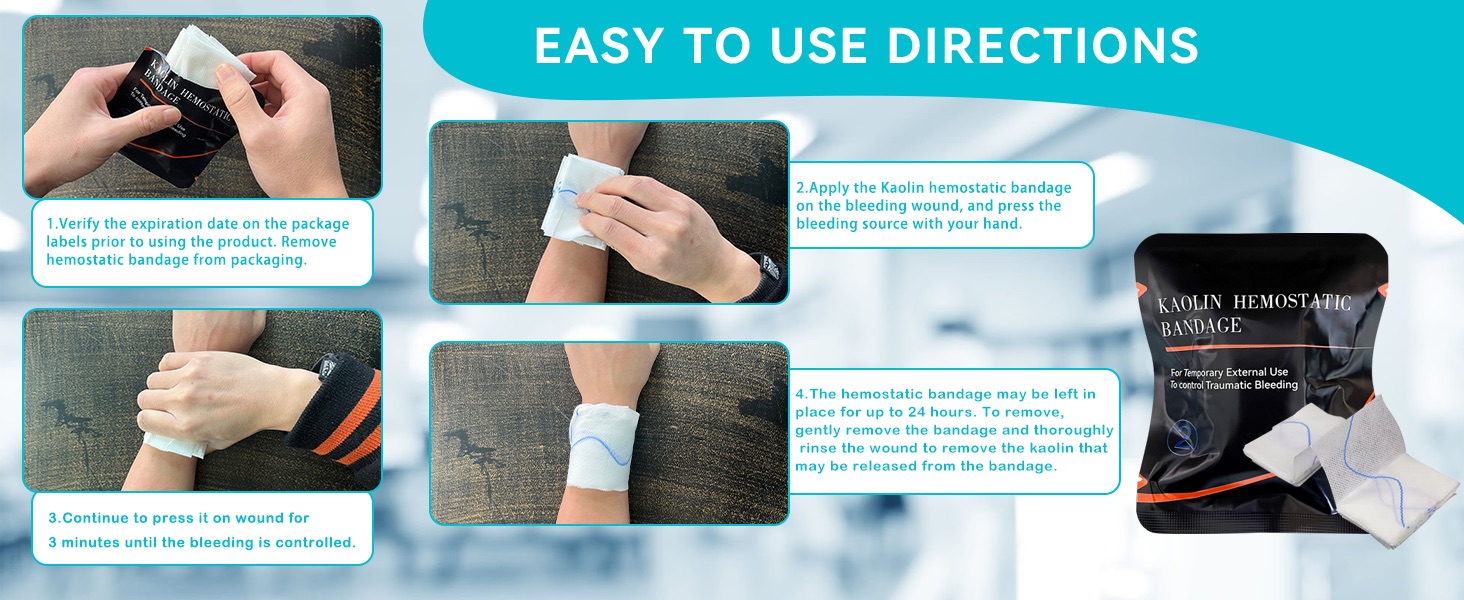 EASY TO USE DIRECTIONS

KAOLIN HEMOSTATIC BANDAGE

1.Verify the expiration date on the package labels prior to using the product. Remove hemostatic bandage from packaging.

2.Apply the Kaolin hemostatic bandage on the bleeding wound, and press the bleeding source with your hand.

3.Continue to press it on wound for 3 minutes until the bleeding is controlled.

4.The hemostatic bandage may be left in place for up to 24 hours. To remove, gently remove the bandage and thoroughly rinse the wound to remove the kaolin that may be released from the bandage.

KAOLIN HEMOSTATIC BANDAGE

For Temporary External Use
To control Traumatic Bleeding