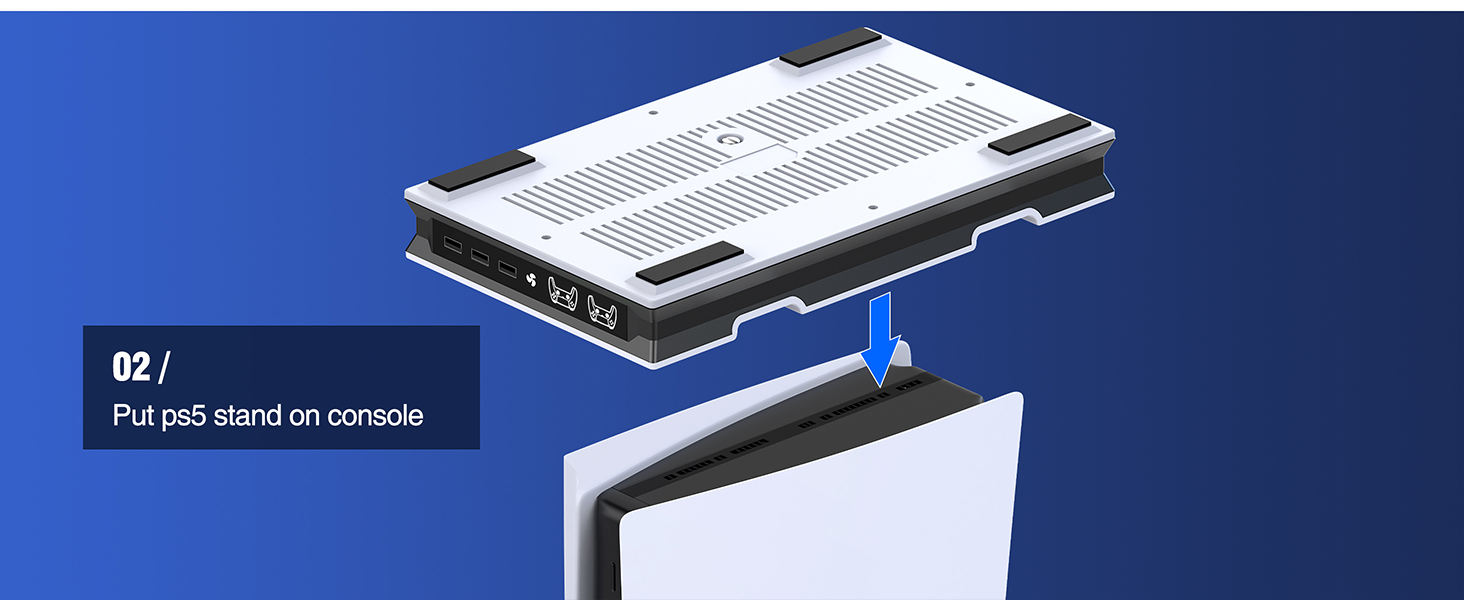 02 /
Put ps5 stand on console